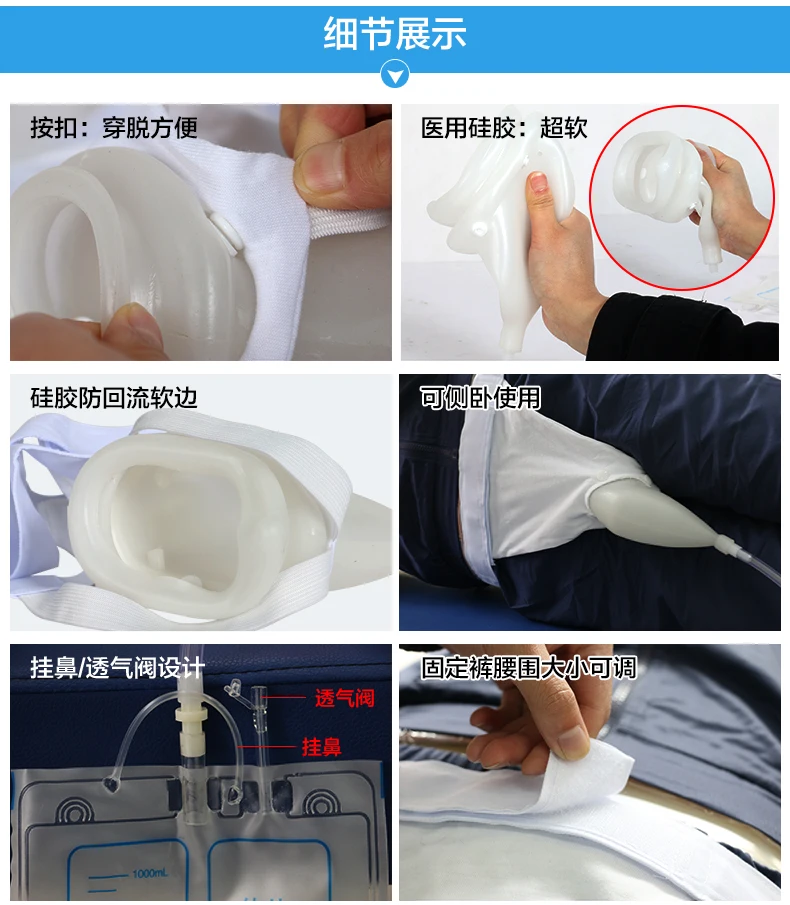 细节展示

按扣：穿脱方便

医用硅胶：超软

硅胶防回流软边

可侧卧使用

挂鼻/透气阀设计

透气阀

挂鼻

1000mL

固定裤腰围大小可调