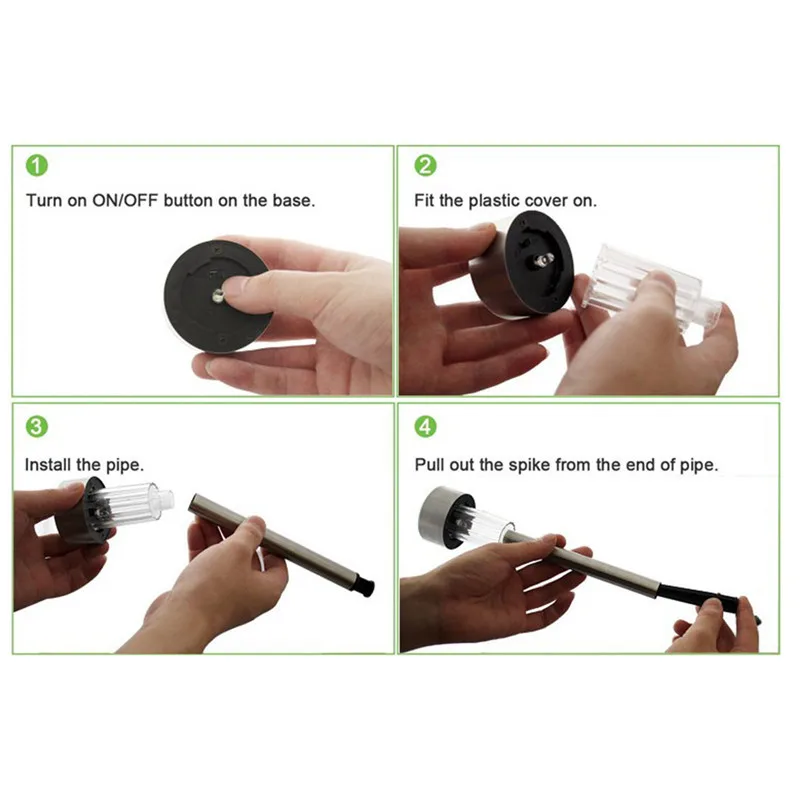 1
Turn on ON/OFF button on the base.

2
Fit the plastic cover on.

3
Install the pipe.

4
Pull out the spike from the end of pipe.