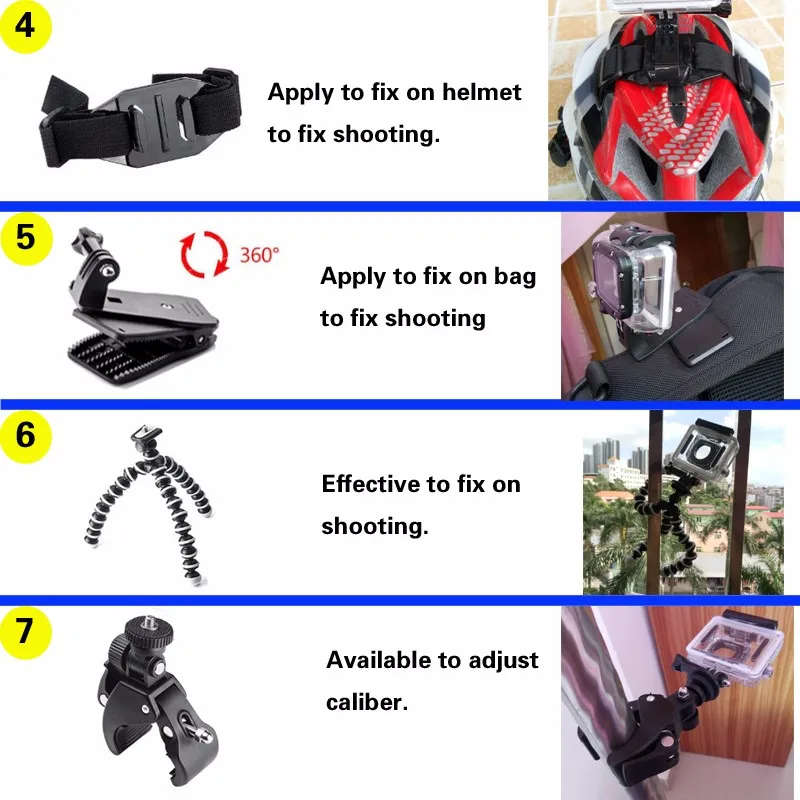 4

Apply to fix on helmet to fix shooting.

5

360°

Apply to fix on bag to fix shooting

6

Effective to fix on shooting.

7

Available to adjust caliber.