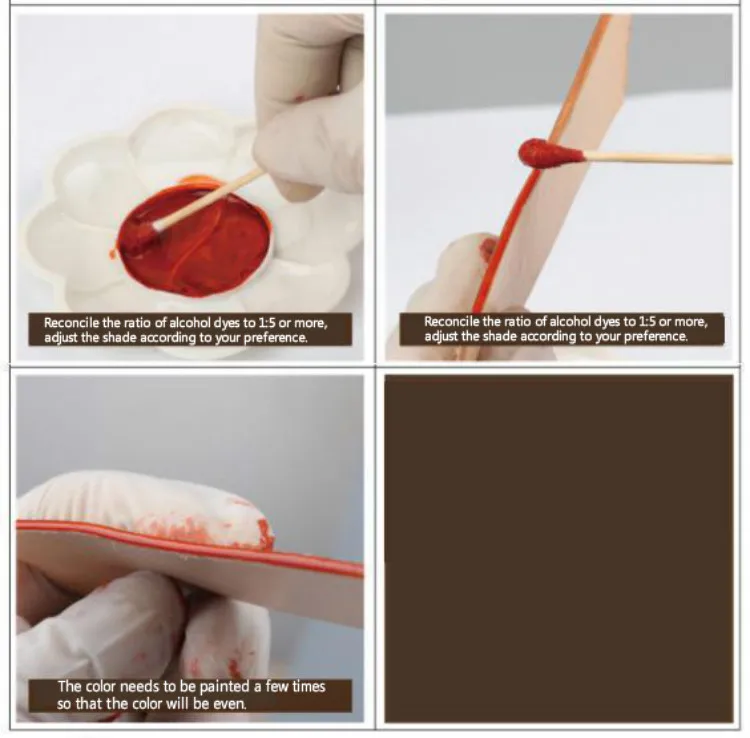 Reconcile the ratio of alcohol dyes to 1:5 or more, adjust the shade according to your preference.

Reconcile the ratio of alcohol dyes to 1:5 or more, adjust the shade according to your preference.

The color needs to be painted a few times so that the color will be even.