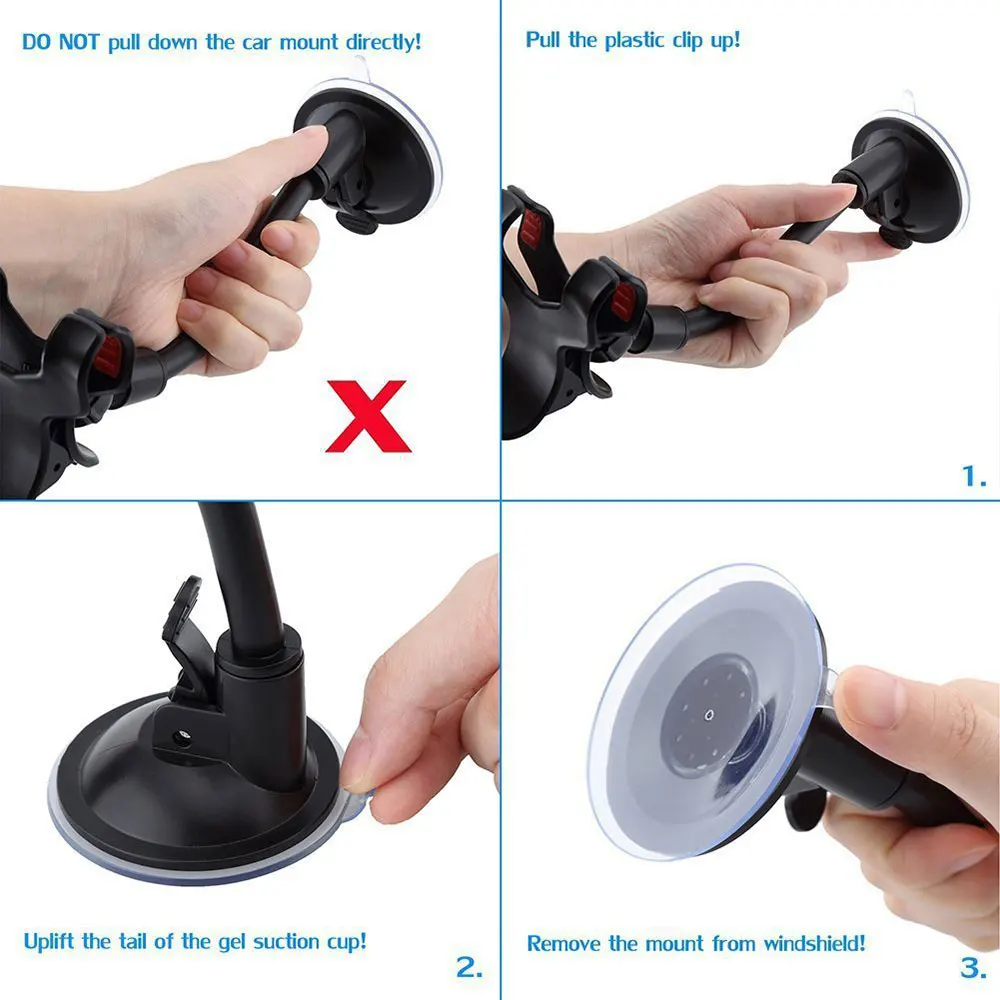 DO NOT pull down the car mount directly!

X

Pull the plastic clip up!

1.

Uplift the tail of the gel suction cup!

2.

Remove the mount from windshield!

3.