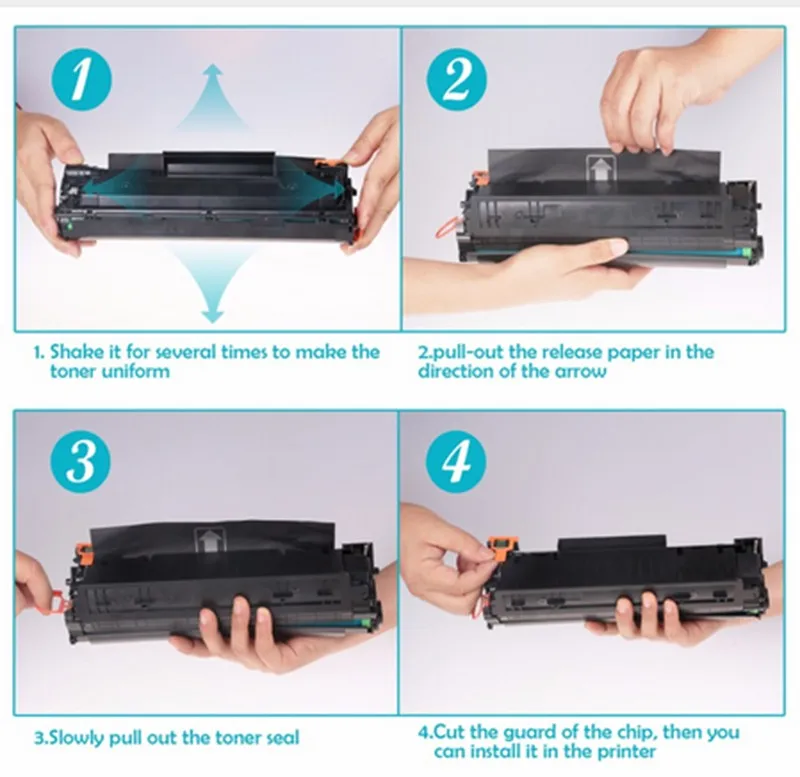 1

2

1. Shake it for several times to make the toner uniform

2.pull-out the release paper in the direction of the arrow

3

4

3.Slowly pull out the toner seal

4.Cut the guard of the chip, then you can install it in the printer