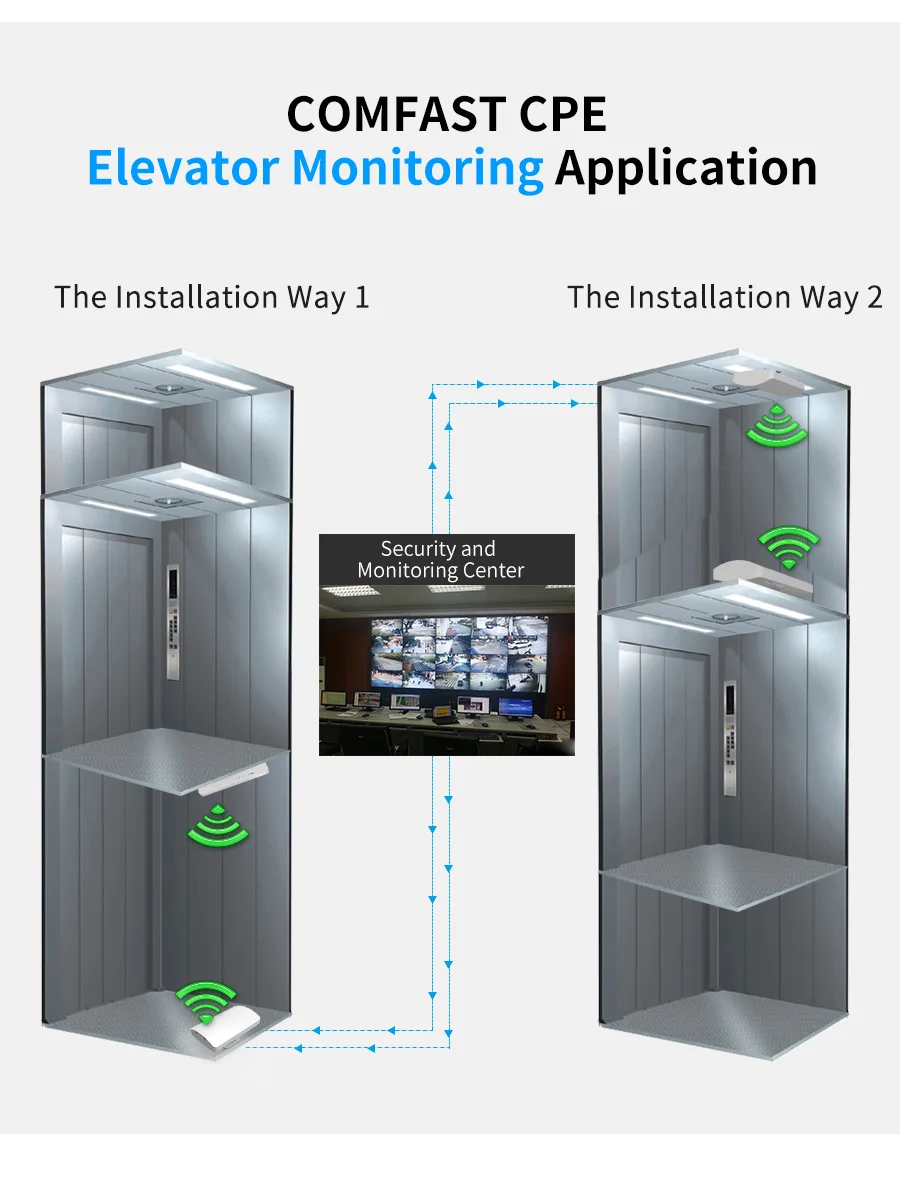 COMFAST CPE
Elevator Monitoring Application

The Installation Way 1

The Installation Way 2

Security and Monitoring Center