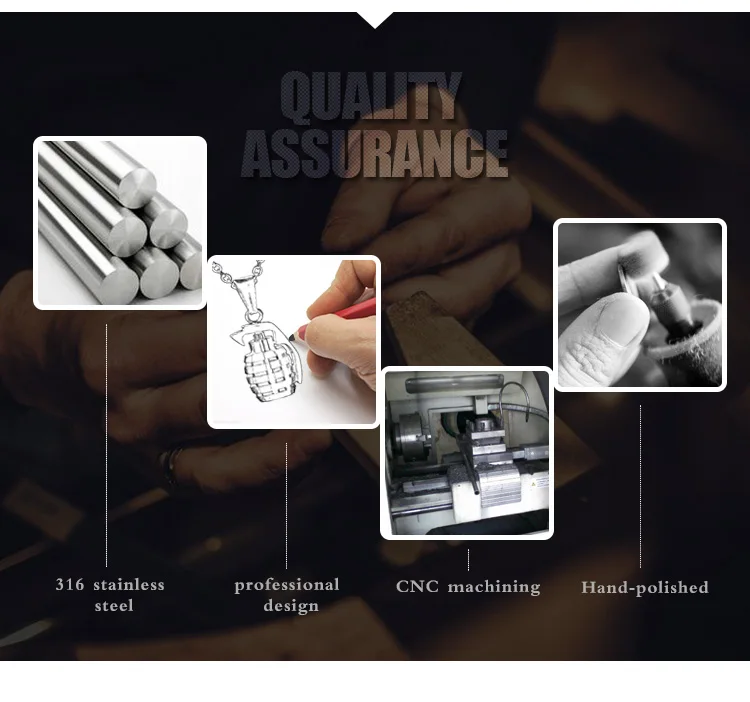 QUALITY ASSURANCE

316 stainless steel

professional design

CNC machining

Hand-polished