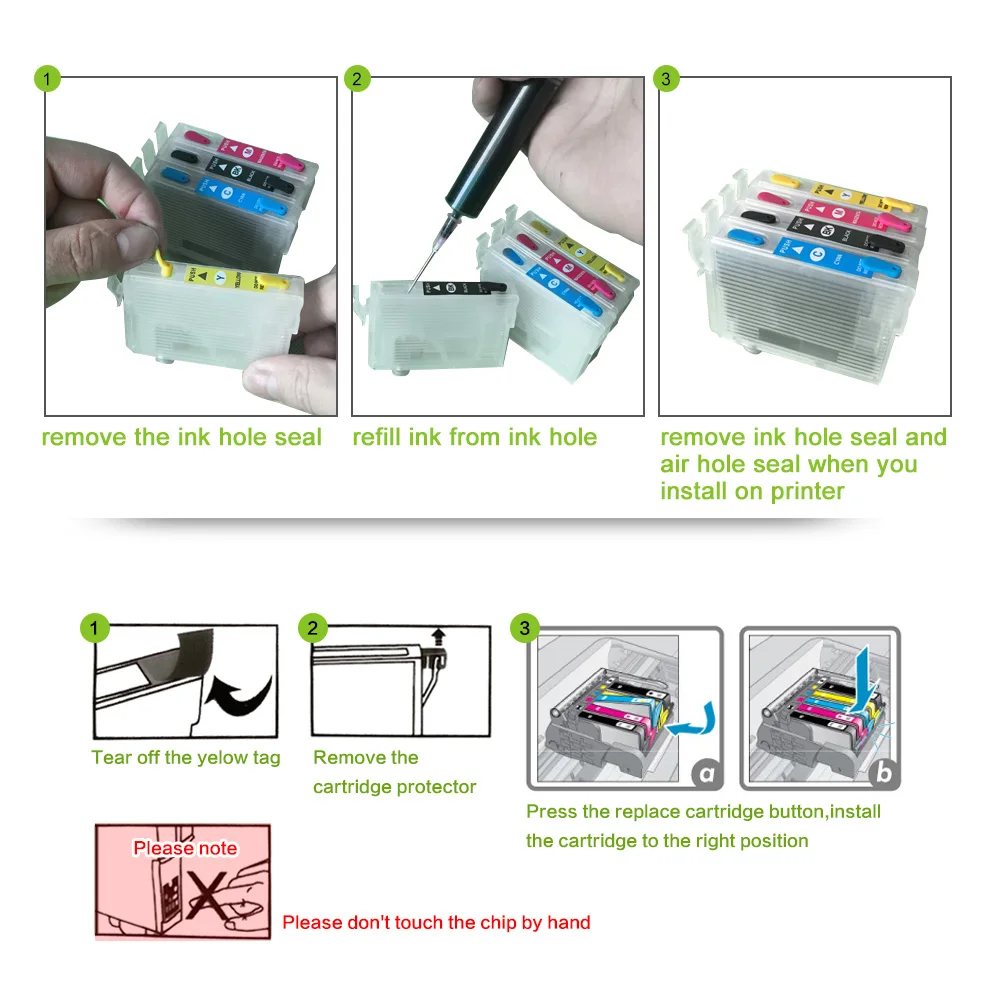 1

remove the ink hole seal

2

refill ink from ink hole

3

remove ink hole seal and air hole seal when you install on printer

1

Tear off the yelow tag

2

Remove the cartridge protector

3

a

b

Press the replace cartridge button,install the cartridge to the right position

Please note

Please don't touch the chip by hand