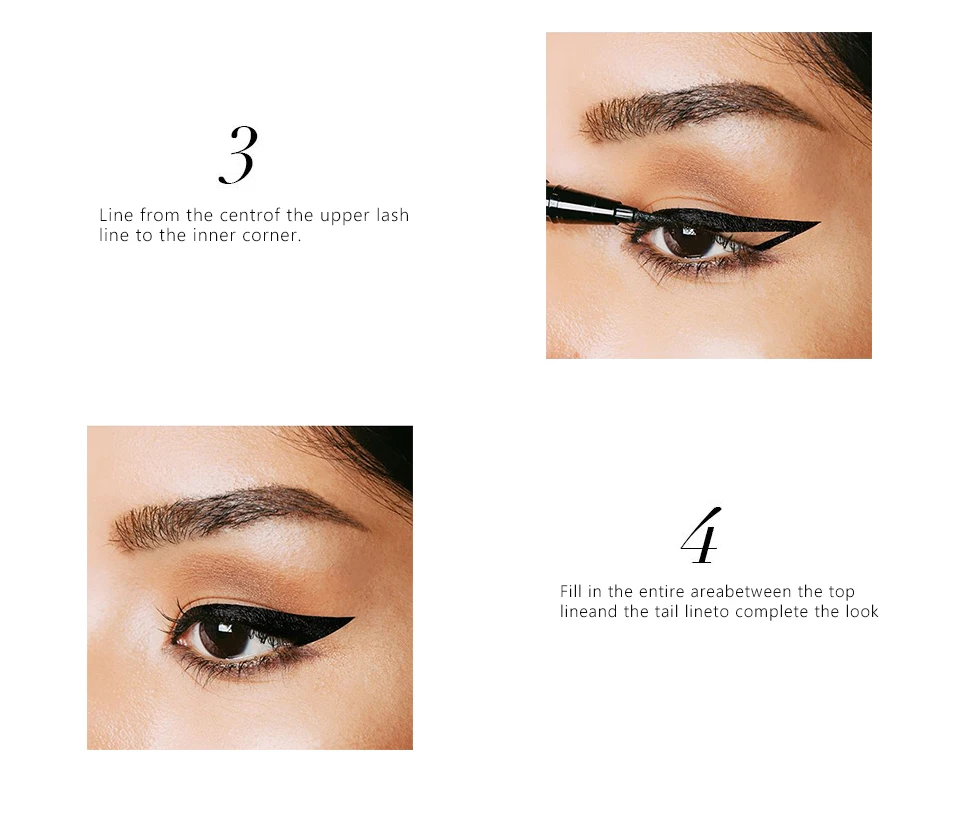 3

Line from the centrof the upper lash line to the inner corner.

4

Fill in the entire areabetween the top lineand the tail lineto complete the look