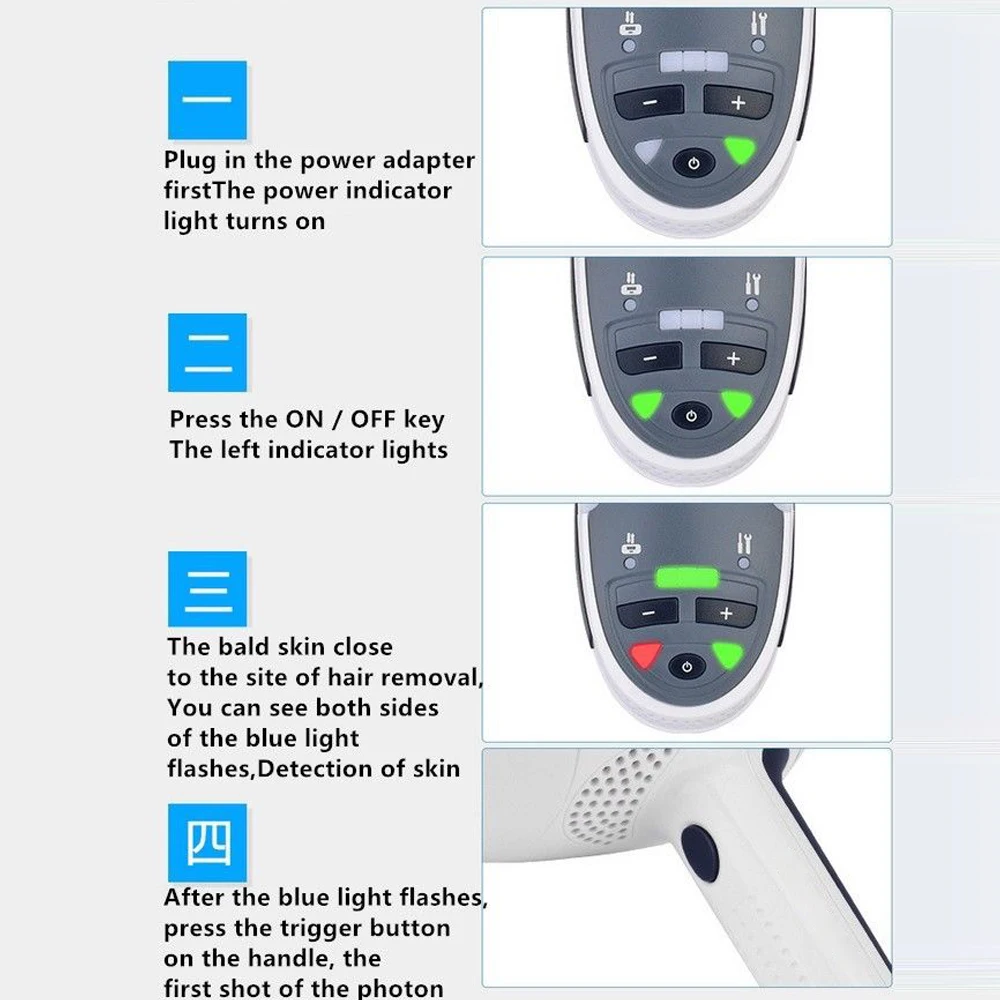 一

Plug in the power adapter firstThe power indicator light turns on

二

Press the ON / OFF key The left indicator lights

三

The bald skin close to the site of hair removal, You can see both sides of the blue light flashes,Detection of skin

四

After the blue light flashes, press the trigger button on the handle, the first shot of the photon

−

+

−

+

−

+