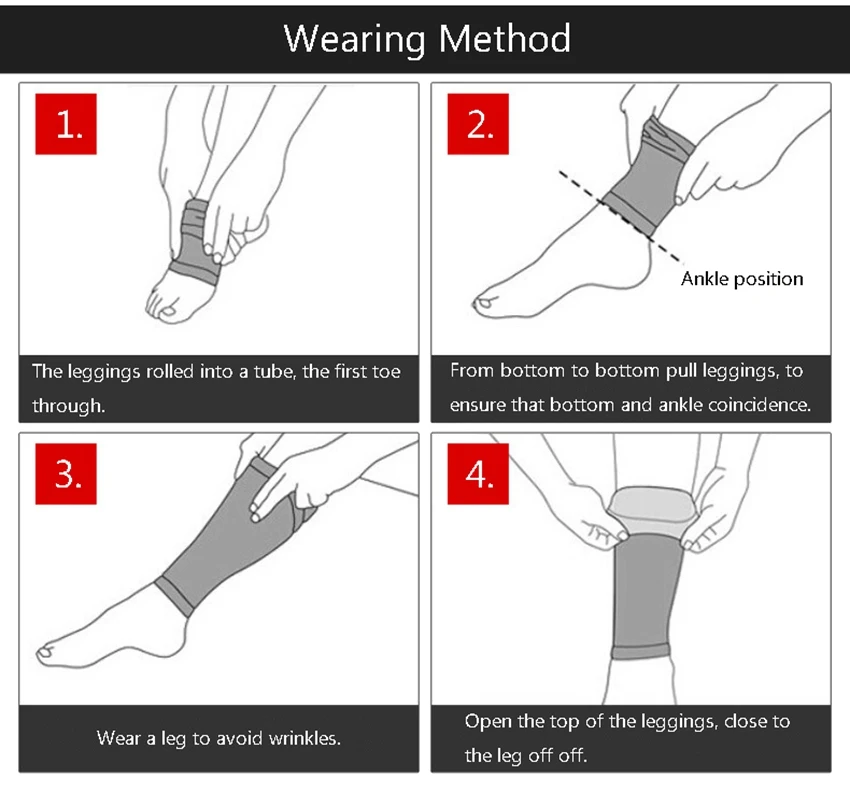 Wearing Method

1.

The leggings rolled into a tube, the first toe through.

2.

Ankle position

From bottom to bottom pull leggings, to ensure that bottom and ankle coincidence.

3.

Wear a leg to avoid wrinkles.

4.

Open the top of the leggings, close to the leg off off.