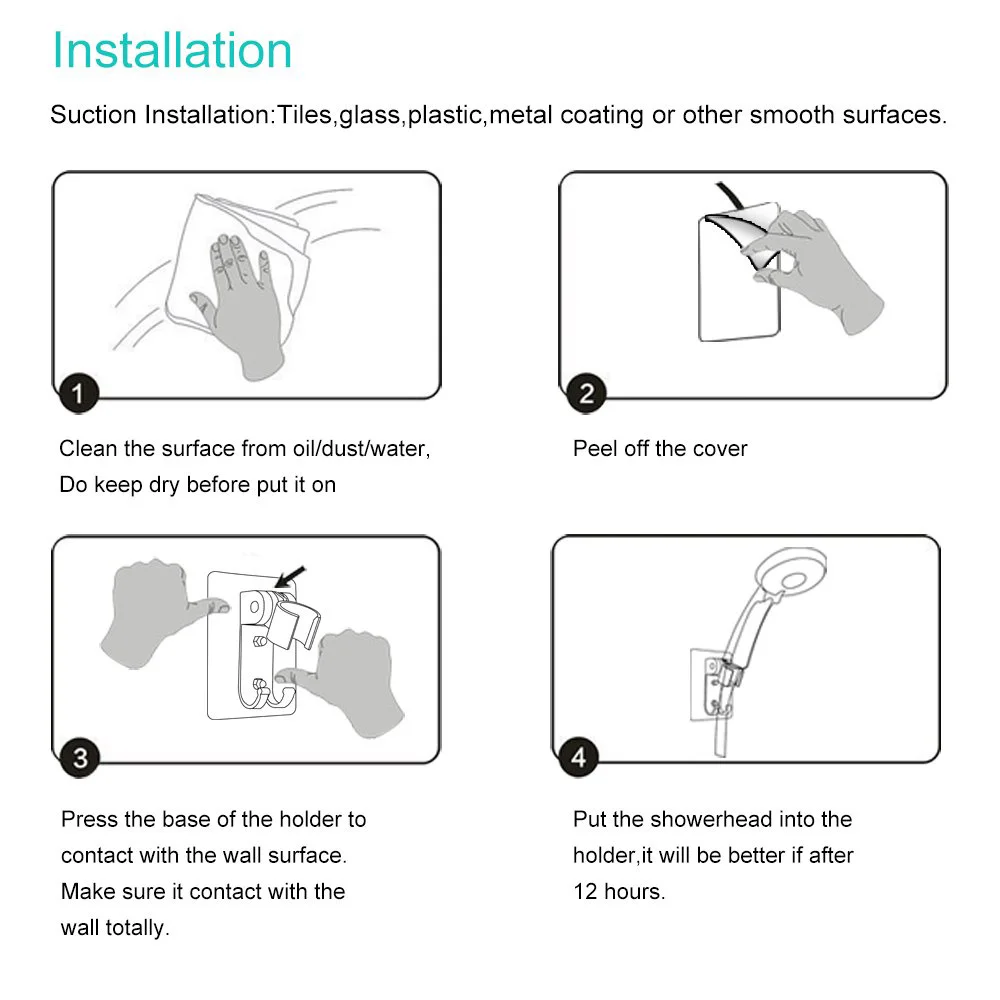 Installation

Suction Installation:Tiles,glass,plastic,metal coating or other smooth surfaces.

1

Clean the surface from oil/dust/water, Do keep dry before put it on

2

Peel off the cover

3

Press the base of the holder to contact with the wall surface. Make sure it contact with the wall totally.

4

Put the showerhead into the holder,it will be better if after 12 hours.