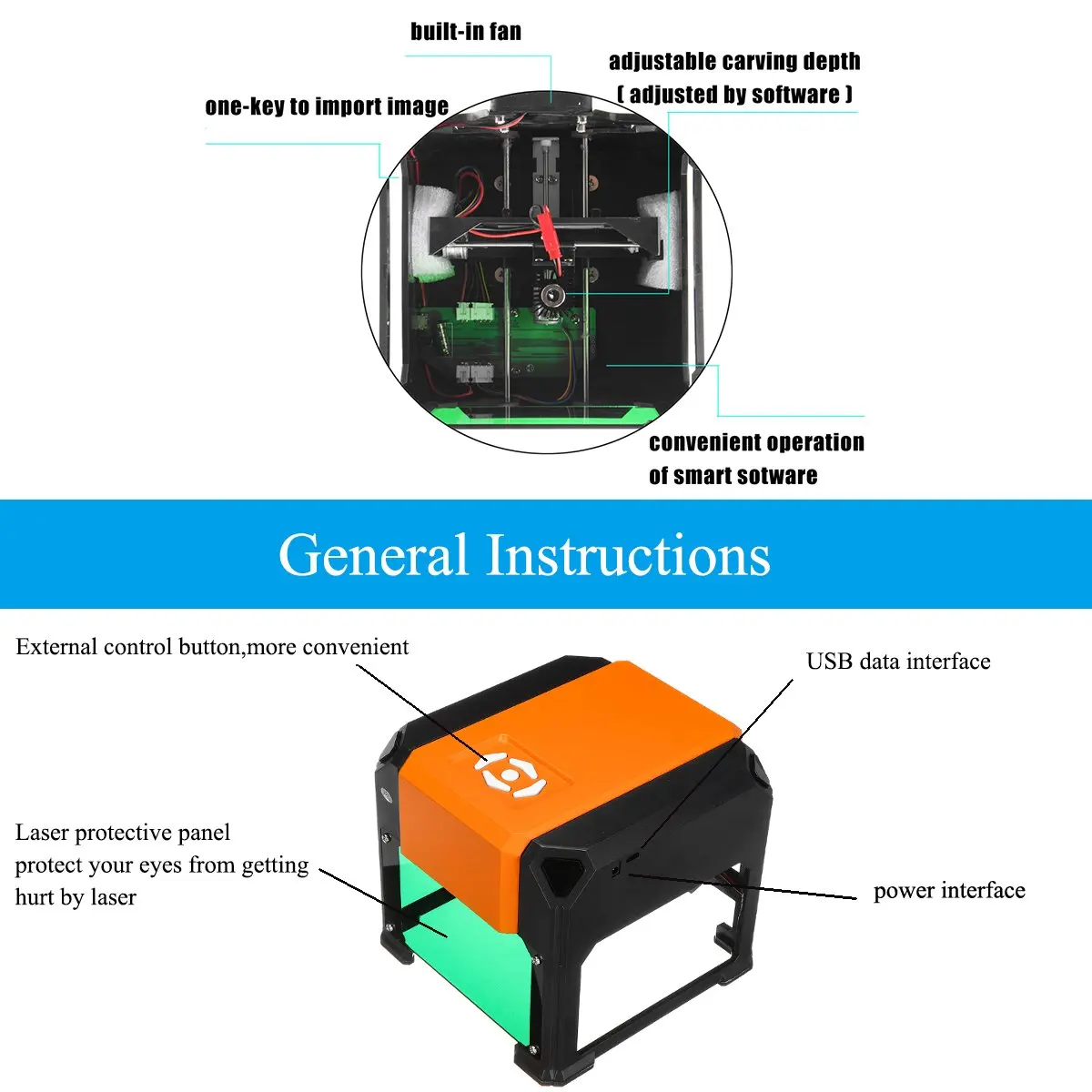 built-in fan

adjustable carving depth
( adjusted by software )

one-key to import image

convenient operation
of smart sotware

General Instructions

External control button,more convenient

USB data interface

Laser protective panel
protect your eyes from getting
hurt by laser

power interface