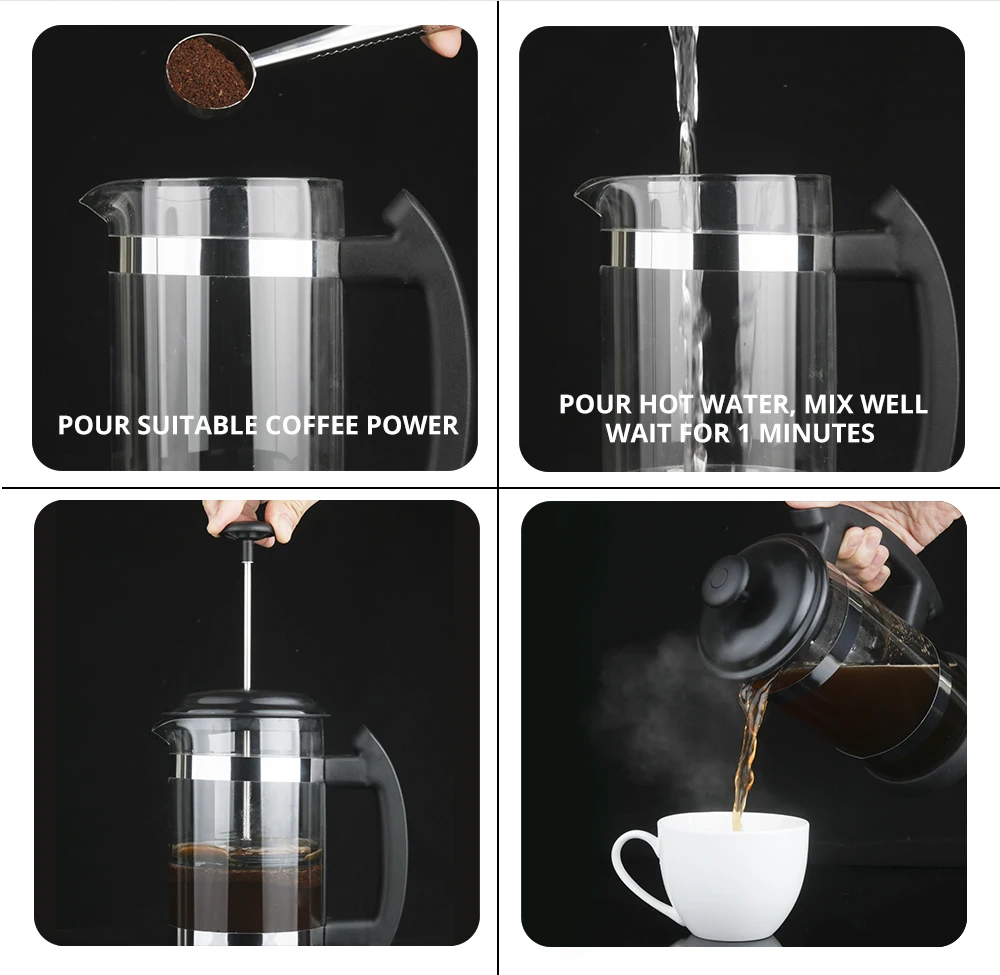 POUR SUITABLE COFFEE POWER

POUR HOT WATER, MIX WELL
WAIT FOR 1 MINUTES