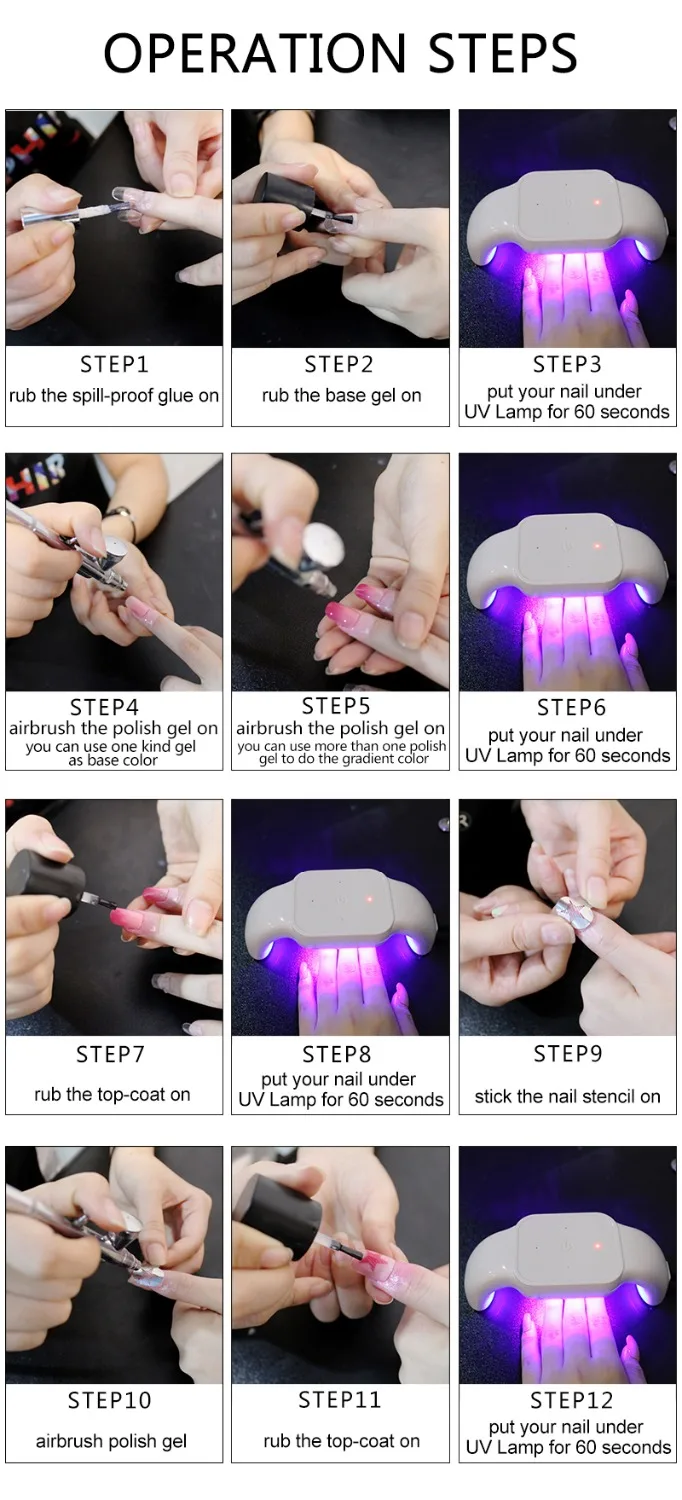 OPERATION STEPS

STEP1
rub the spill-proof glue on

STEP2
rub the base gel on

STEP3
put your nail under UV Lamp for 60 seconds

STEP4
airbrush the polish gel on
you can use one kind gel as base color

STEP5
airbrush the polish gel on
you can use more than one polish gel to do the gradient color

STEP6
put your nail under UV Lamp for 60 seconds

STEP7
rub the top-coat on

STEP8
put your nail under UV Lamp for 60 seconds

STEP9
stick the nail stencil on

STEP10
airbrush polish gel

STEP11
rub the top-coat on

STEP12
put your nail under UV Lamp for 60 seconds