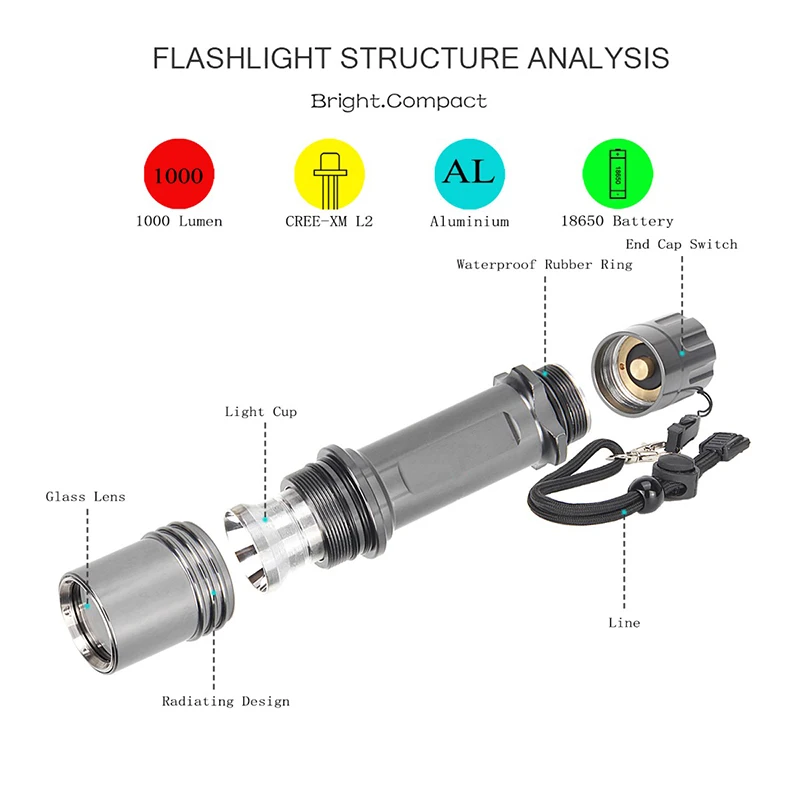 FLASHLIGHT STRUCTURE ANALYSIS

Bright.Compact

1000
1000 Lumen

CREE-XM L2

AL
Aluminium

18650
18650 Battery

End Cap Switch

Waterproof Rubber Ring

Light Cup

Glass Lens

Line

Radiating Design