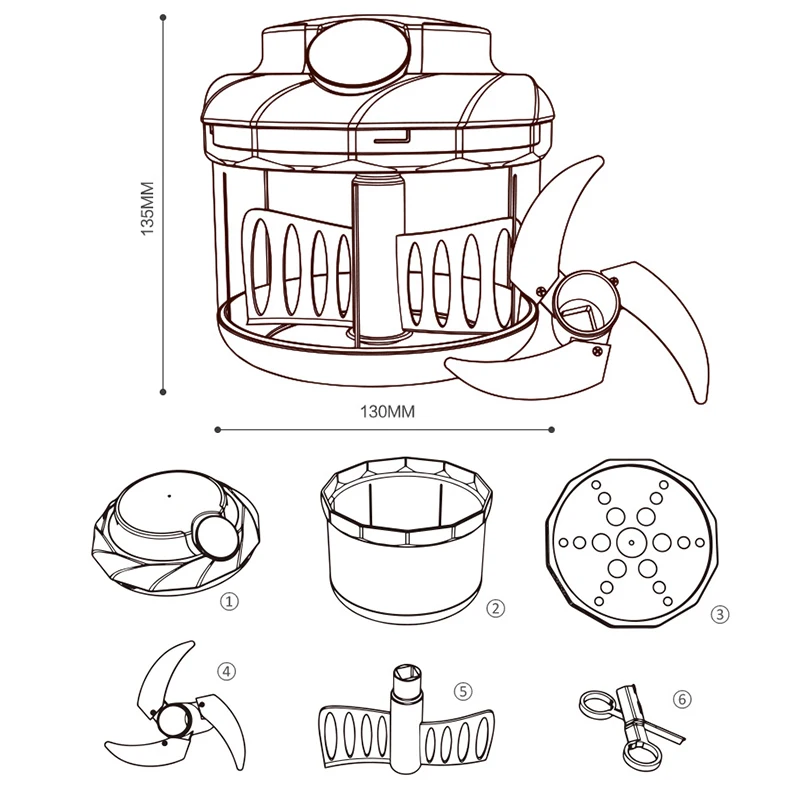 135MM

130MM

①

②

③

④

⑤

⑥