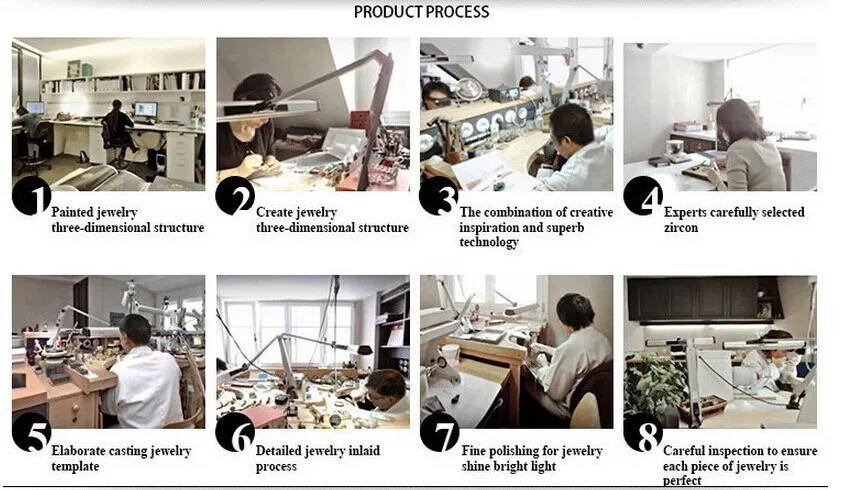 PRODUCT PROCESS

1 Painted jewelry three-dimensional structure

2 Create jewelry three-dimensional structure

3 The combination of creative inspiration and superb technology

4 Experts carefully selected zircon

5 Elaborate casting jewelry template

6 Detailed jewelry inlaid process

7 Fine polishing for jewelry shine bright light

8 Careful inspection to ensure each piece of jewelry is perfect