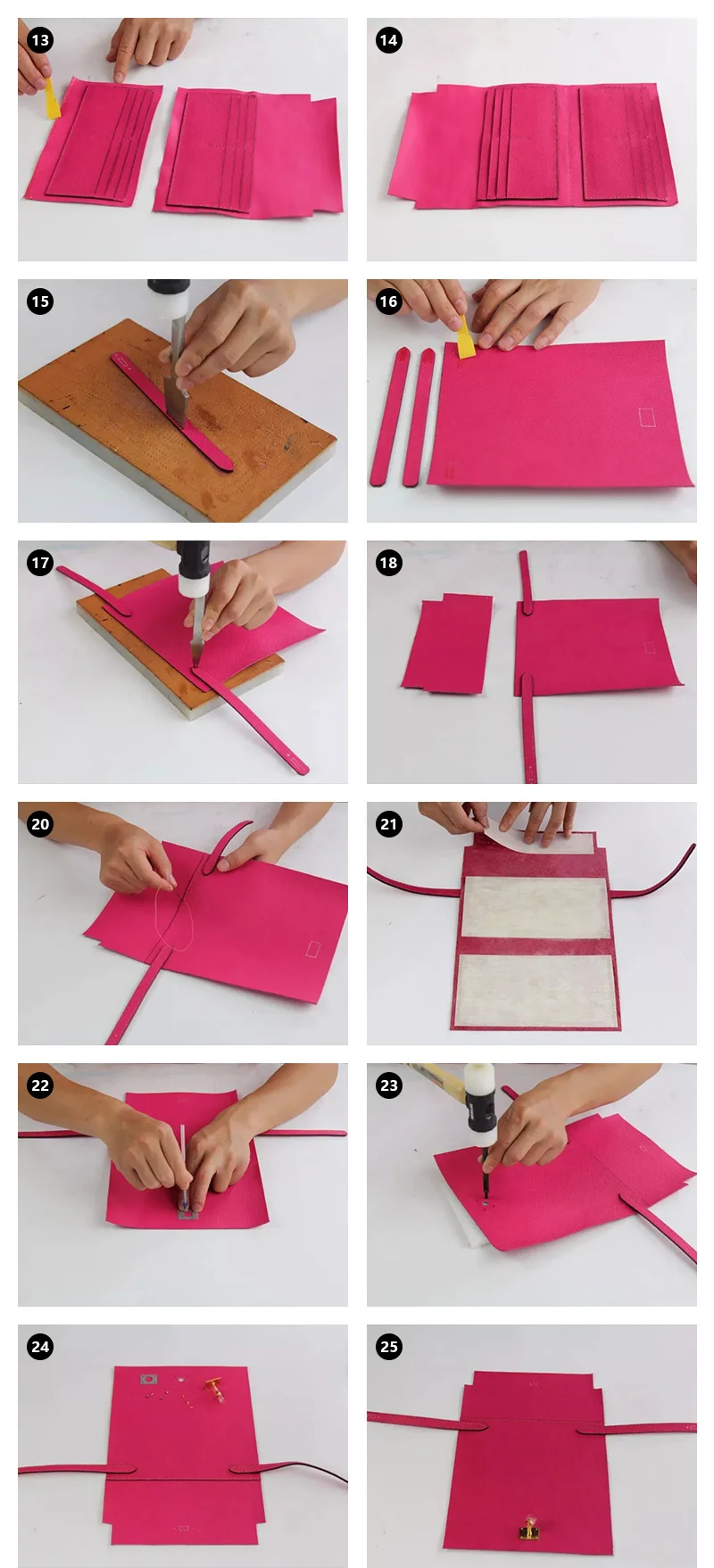 13

14

15

16

17

18

20

21

22

23

24

25