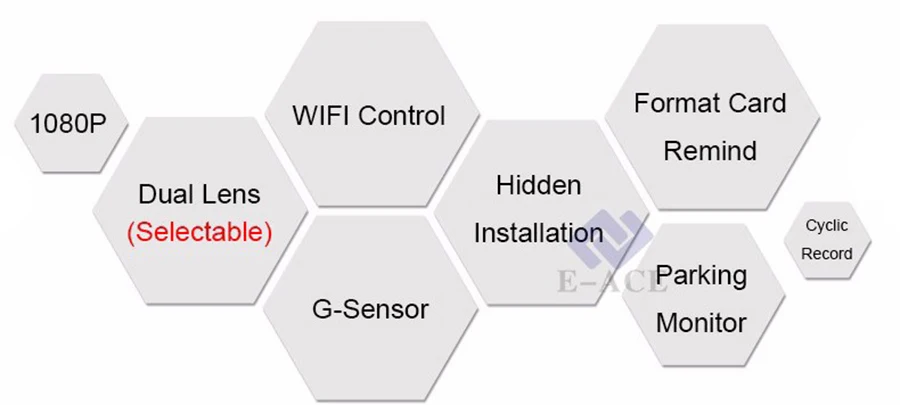 1080P

Dual Lens
(Selectable)

WIFI Control

G-Sensor

Hidden
Installation

E-ACE

Format Card
Remind

Parking
Monitor

Cyclic
Record