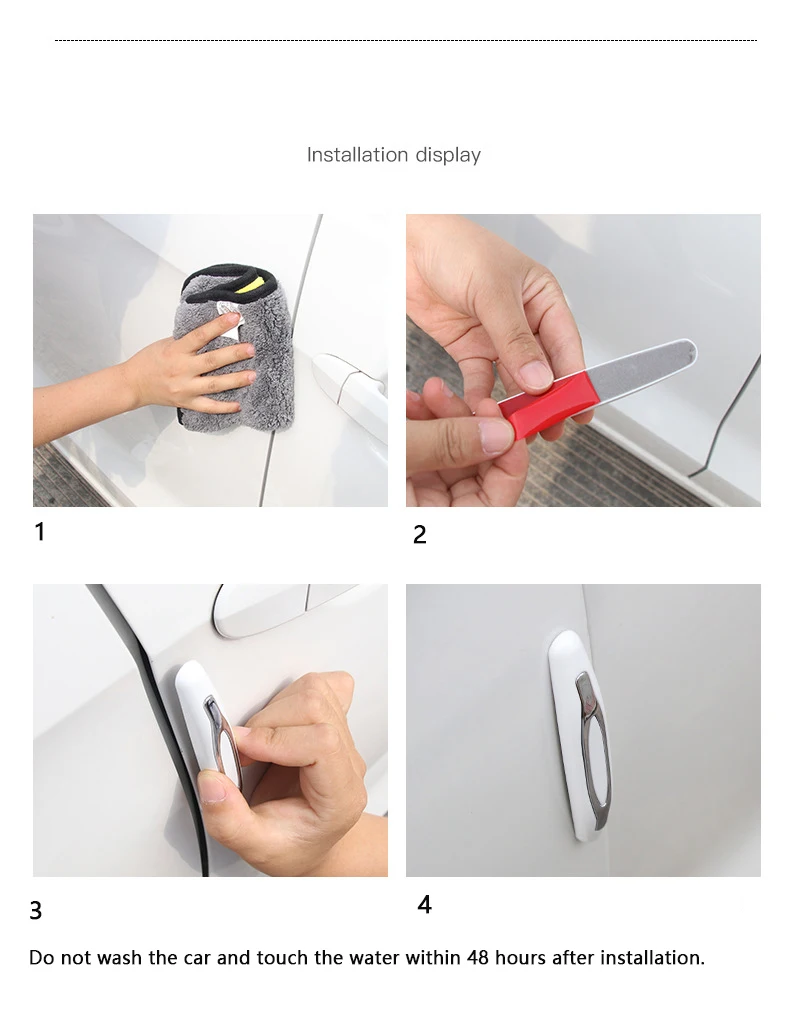 Installation display

1

2

3

4

Do not wash the car and touch the water within 48 hours after installation.