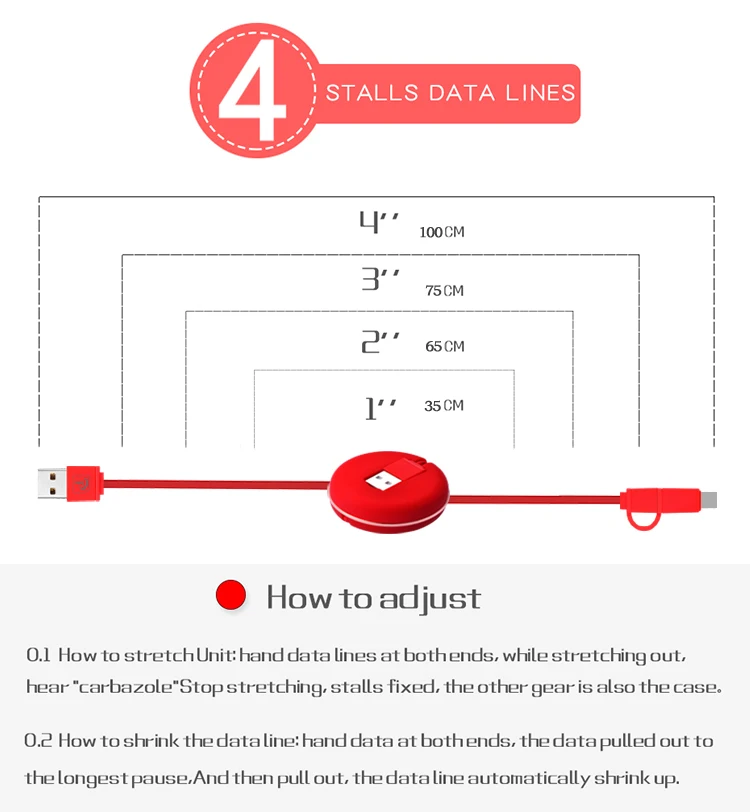 4 STALLS DATA LINES

4'' 100CM

3'' 75CM

2'' 65CM

1'' 35CM

How to adjust

0.1 How to stretch Unit: hand data lines at both ends, while stretching out, hear "carbazole"Stop stretching, stalls fixed, the other gear is also the case.

0.2 How to shrink the data line: hand data at both ends, the data pulled out to the longest pause,And then pull out, the data line automatically shrink up.