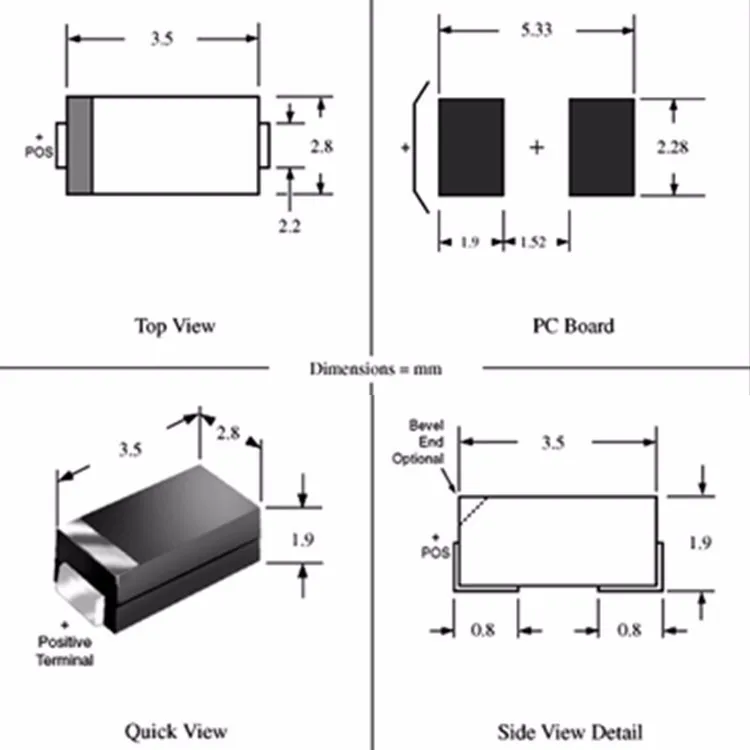 3.5

+
POS

2.8

2.2

Top View

5.33

+

+

2.28

1.9

1.52

PC Board

Dimensions = mm

3.5

2.8

1.9

+
Positive
Terminal

Quick View

Bevel
End
Optional

3.5

+
POS

1.9

0.8

0.8

Side View Detail