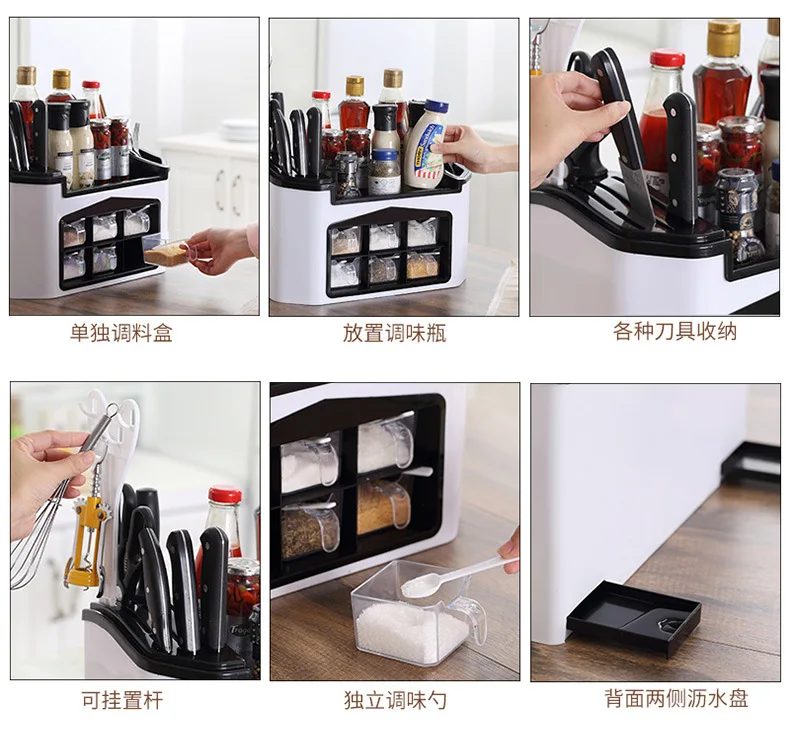 单独调料盒

放置调味瓶

各种刀具收纳

可挂置杆

独立调味勺

背面两侧沥水盘