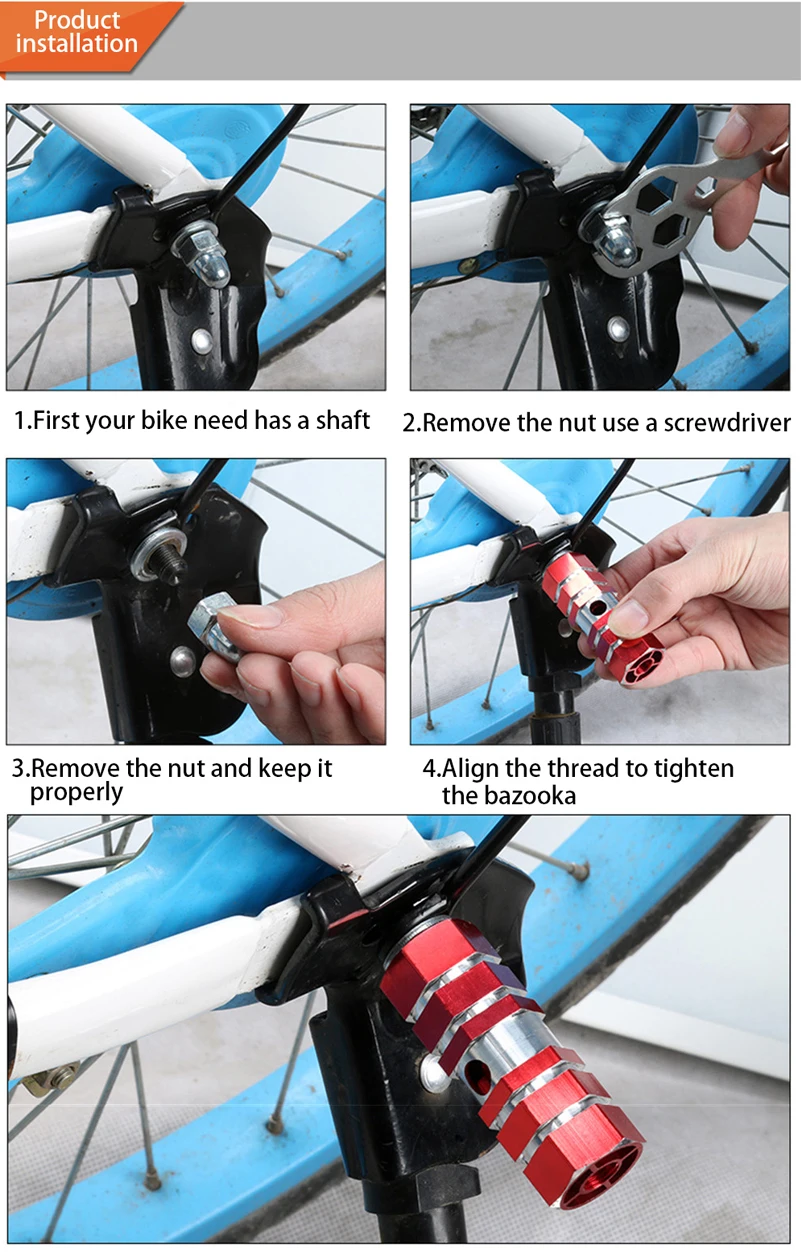 Product installation

1.First your bike need has a shaft

2.Remove the nut use a screwdriver

3.Remove the nut and keep it properly

4.Align the thread to tighten the bazooka