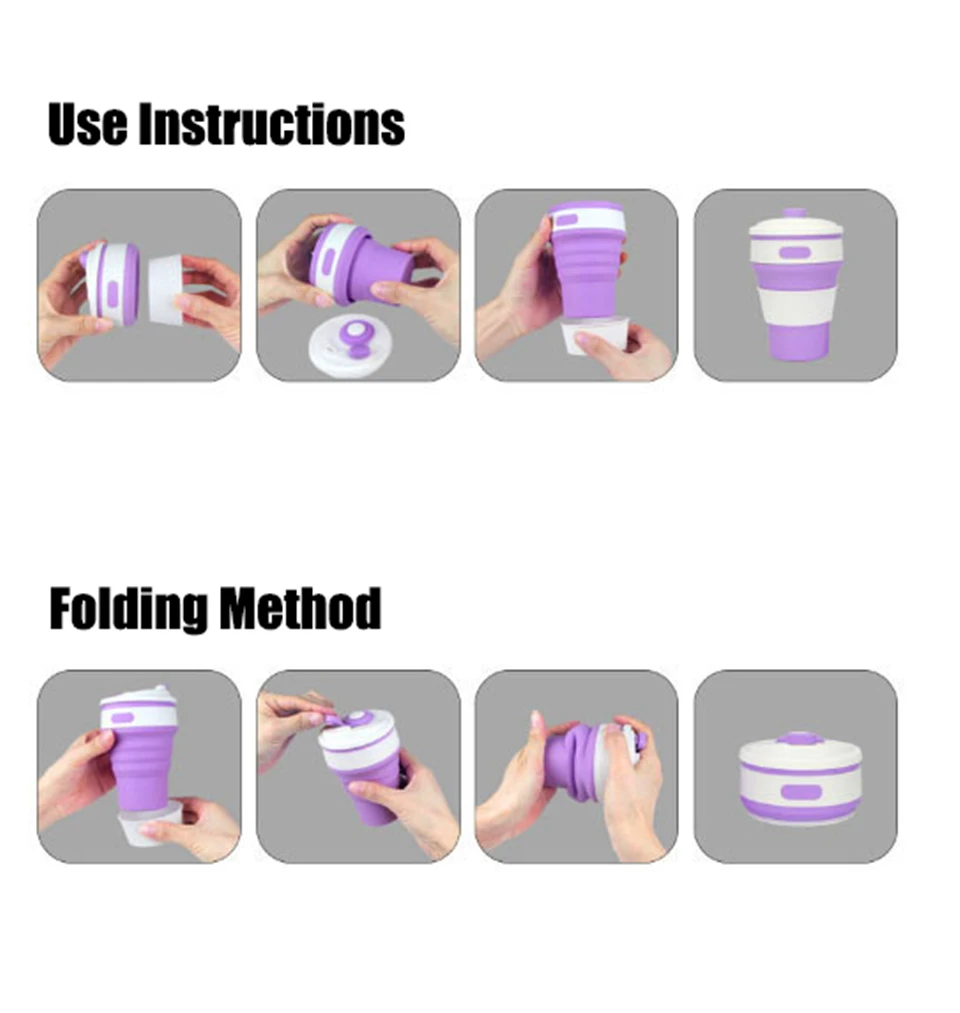 Use Instructions

Folding Method