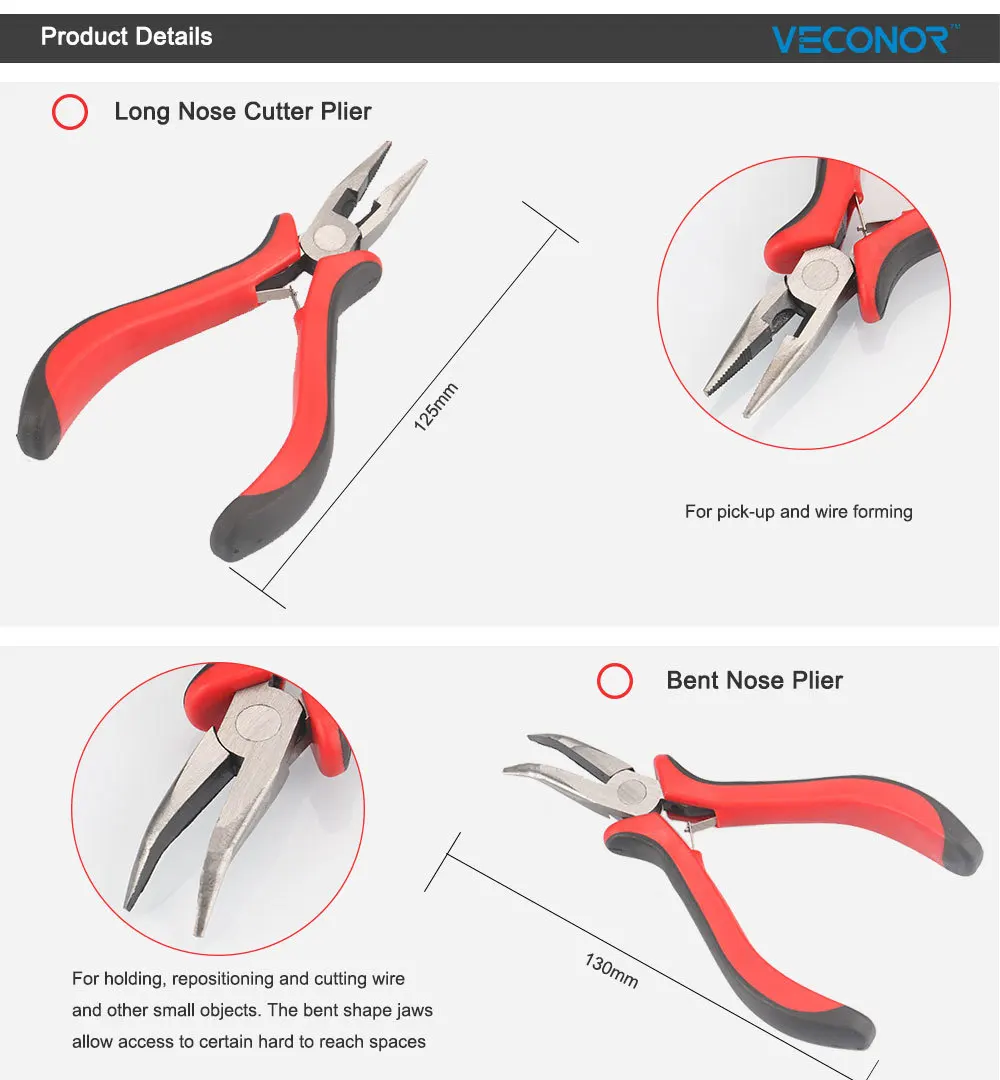 Product Details

VECONOR™

Long Nose Cutter Plier

125mm

For pick-up and wire forming

Bent Nose Plier

130mm

For holding, repositioning and cutting wire and other small objects. The bent shape jaws allow access to certain hard to reach spaces