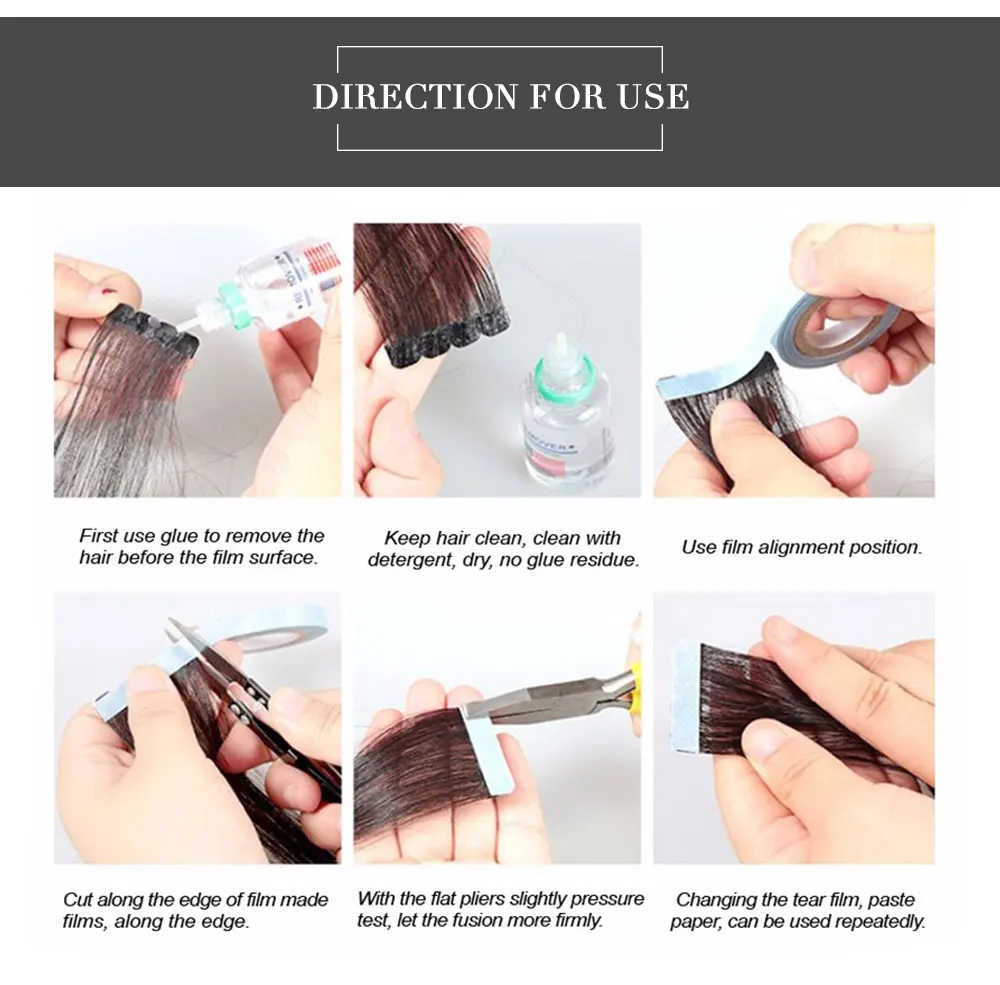 DIRECTION FOR USE

First use glue to remove the hair before the film surface.

Keep hair clean, clean with detergent, dry, no glue residue.

Use film alignment position.

Cut along the edge of film made films, along the edge.

With the flat pliers slightly pressure test, let the fusion more firmly.

Changing the tear film, paste paper, can be used repeatedly.