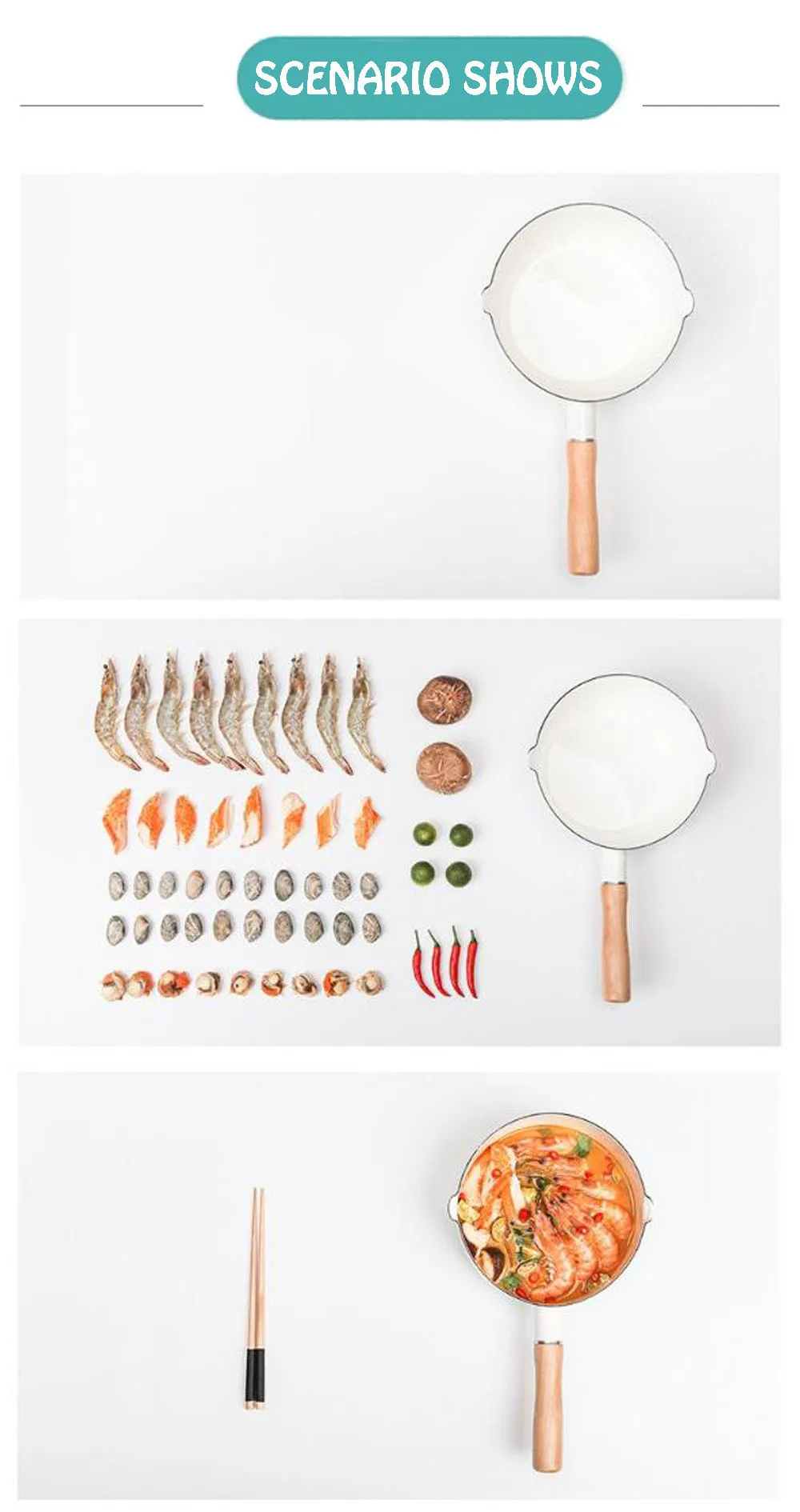 SCENARIO SHOWS