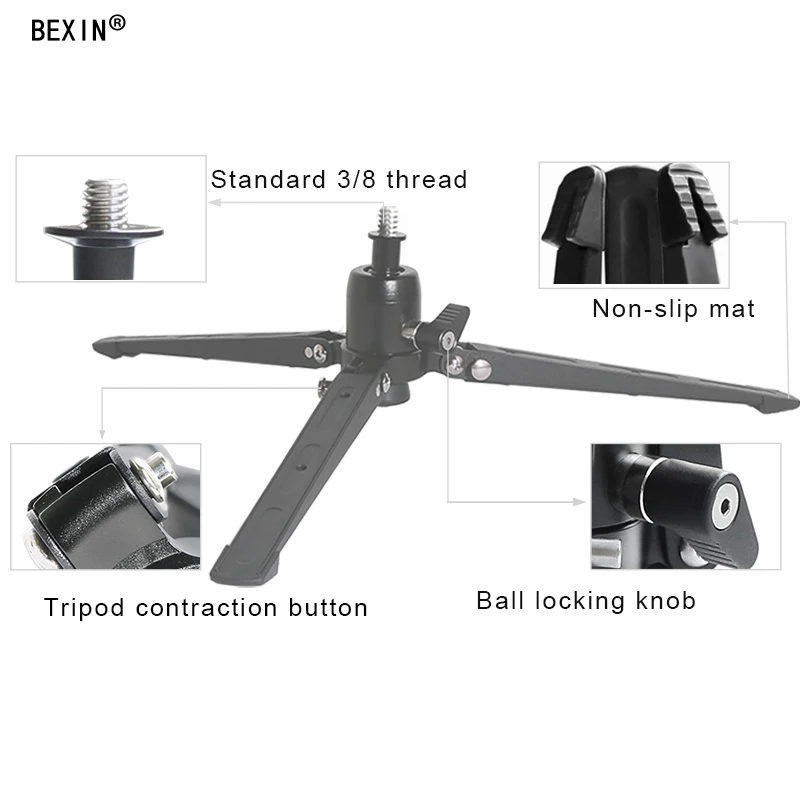 BEXIN®

Standard 3/8 thread

Non-slip mat

Tripod contraction button

Ball locking knob