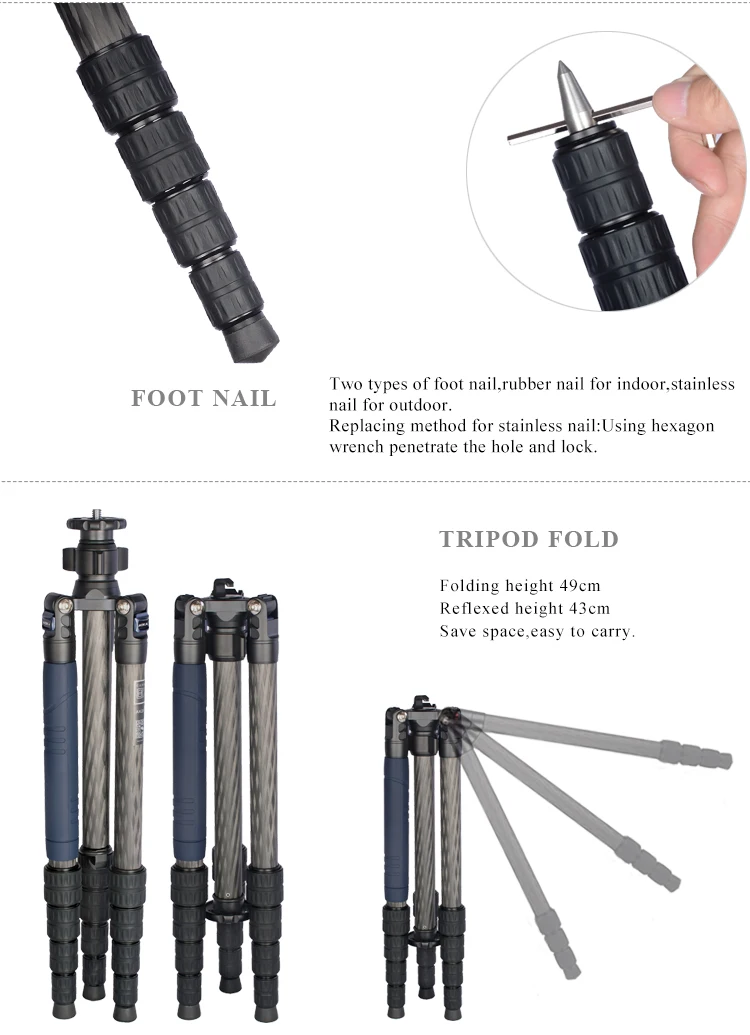 FOOT NAIL

Two types of foot nail,rubber nail for indoor,stainless nail for outdoor.
Replacing method for stainless nail:Using hexagon wrench penetrate the hole and lock.

TRIPOD FOLD

Folding height 49cm
Reflexed height 43cm
Save space,easy to carry.