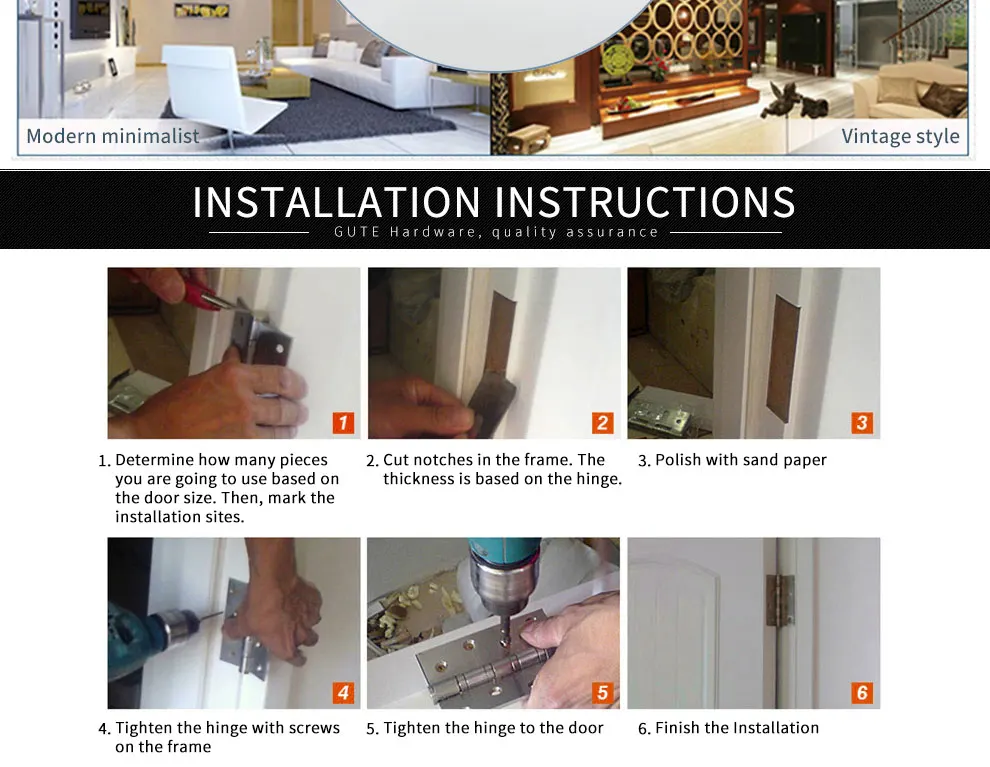 Modern minimalist

Vintage style

INSTALLATION INSTRUCTIONS

GUTE Hardware, quality assurance

1

2

3

1. Determine how many pieces you are going to use based on the door size. Then, mark the installation sites.

2. Cut notches in the frame. The thickness is based on the hinge.

3. Polish with sand paper

4

5

6

4. Tighten the hinge with screws on the frame

5. Tighten the hinge to the door

6. Finish the Installation