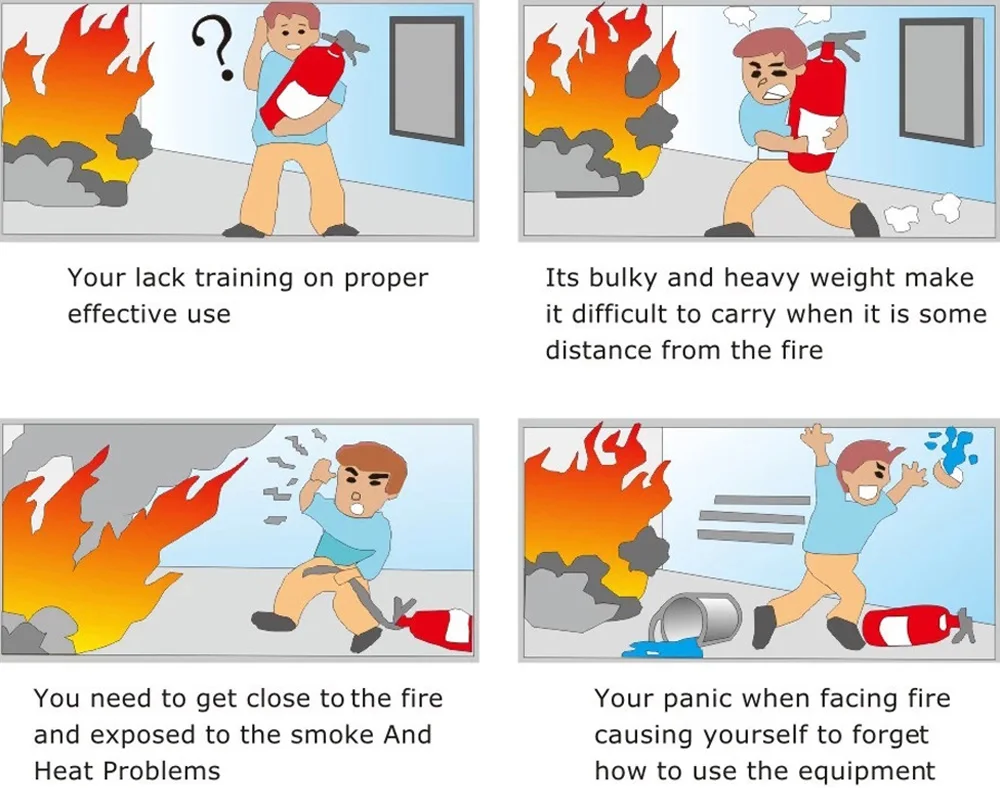 ?

Your lack training on proper effective use

Its bulky and heavy weight make it difficult to carry when it is some distance from the fire

You need to get close to the fire and exposed to the smoke And Heat Problems

Your panic when facing fire causing yourself to forget how to use the equipment