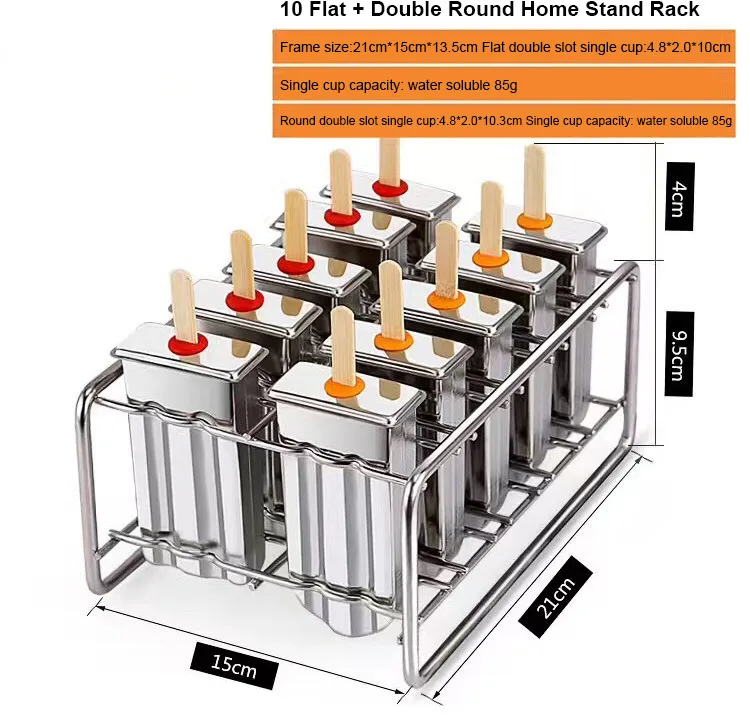 10 Flat + Double Round Home Stand Rack

Frame size:21cm*15cm*13.5cm Flat double slot single cup:4.8*2.0*10cm

Single cup capacity: water soluble 85g

Round double slot single cup:4.8*2.0*10.3cm Single cup capacity: water soluble 85g

4cm

9.5cm

21cm

15cm