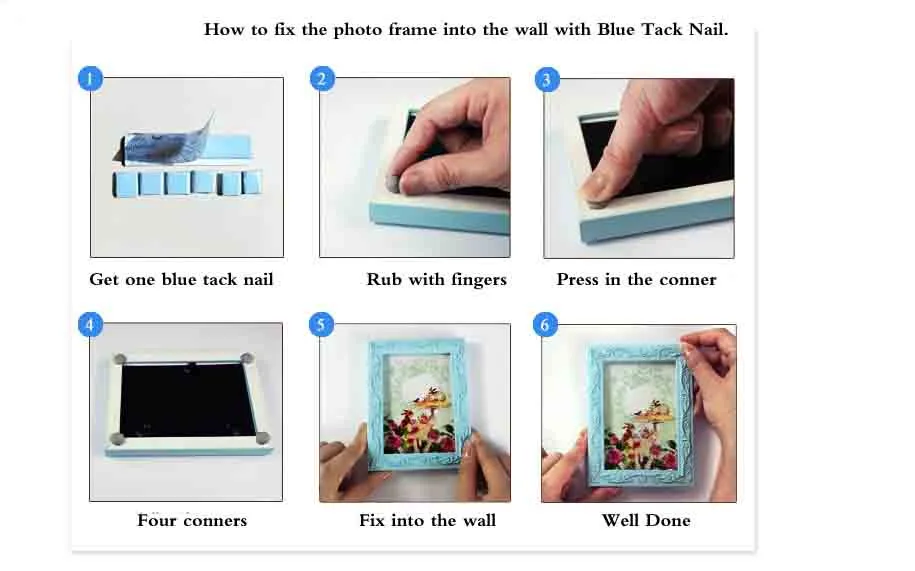 How to fix the photo frame into the wall with Blue Tack Nail.

1

Get one blue tack nail

2

Rub with fingers

3

Press in the conner

4

Four conners

5

Fix into the wall

6

Well Done