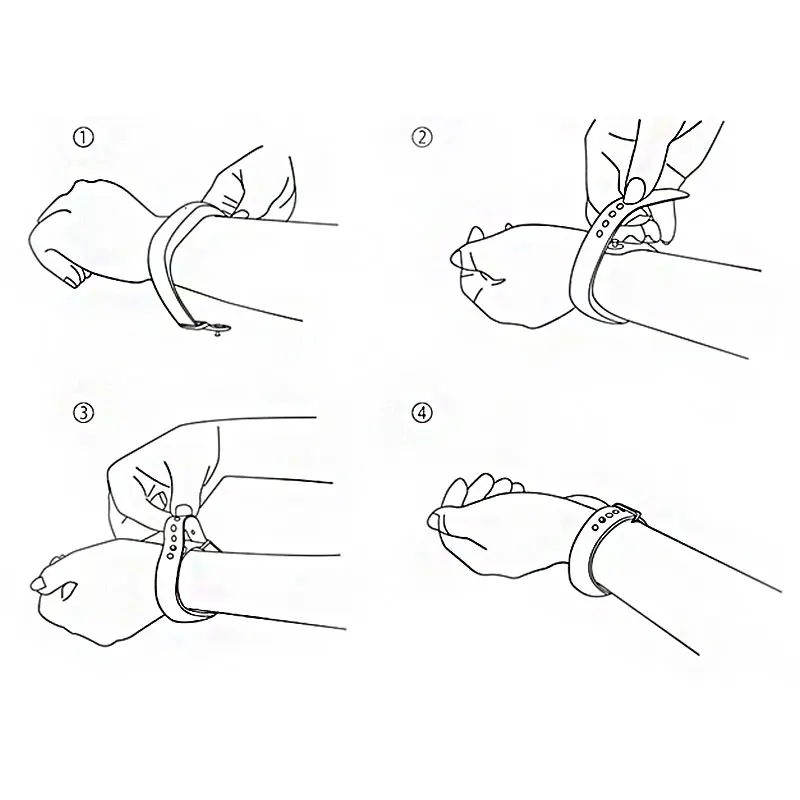 ①

②

③

④