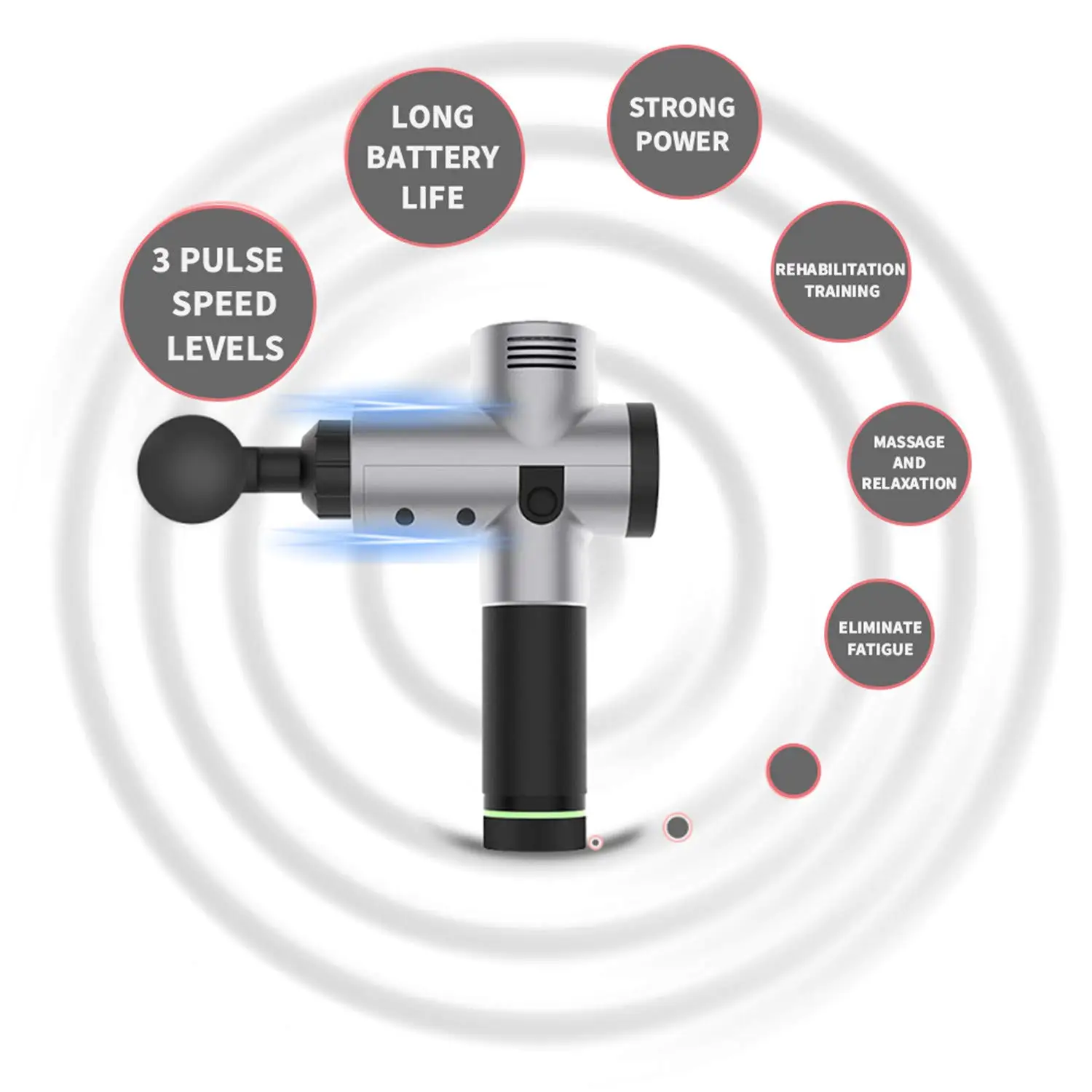 3 PULSE SPEED LEVELS

LONG BATTERY LIFE

STRONG POWER

REHABILITATION TRAINING

MASSAGE AND RELAXATION

ELIMINATE FATIGUE