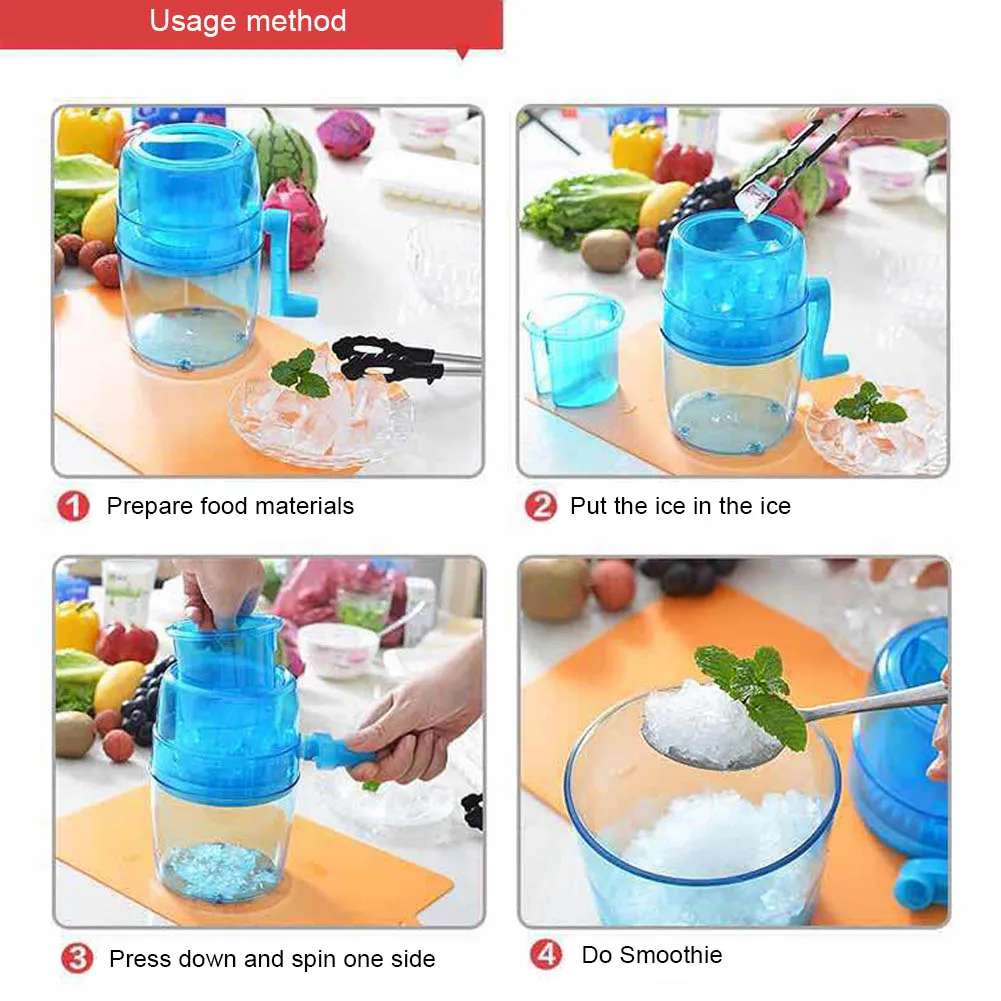 Usage method

1 Prepare food materials

2 Put the ice in the ice

3 Press down and spin one side

4 Do Smoothie