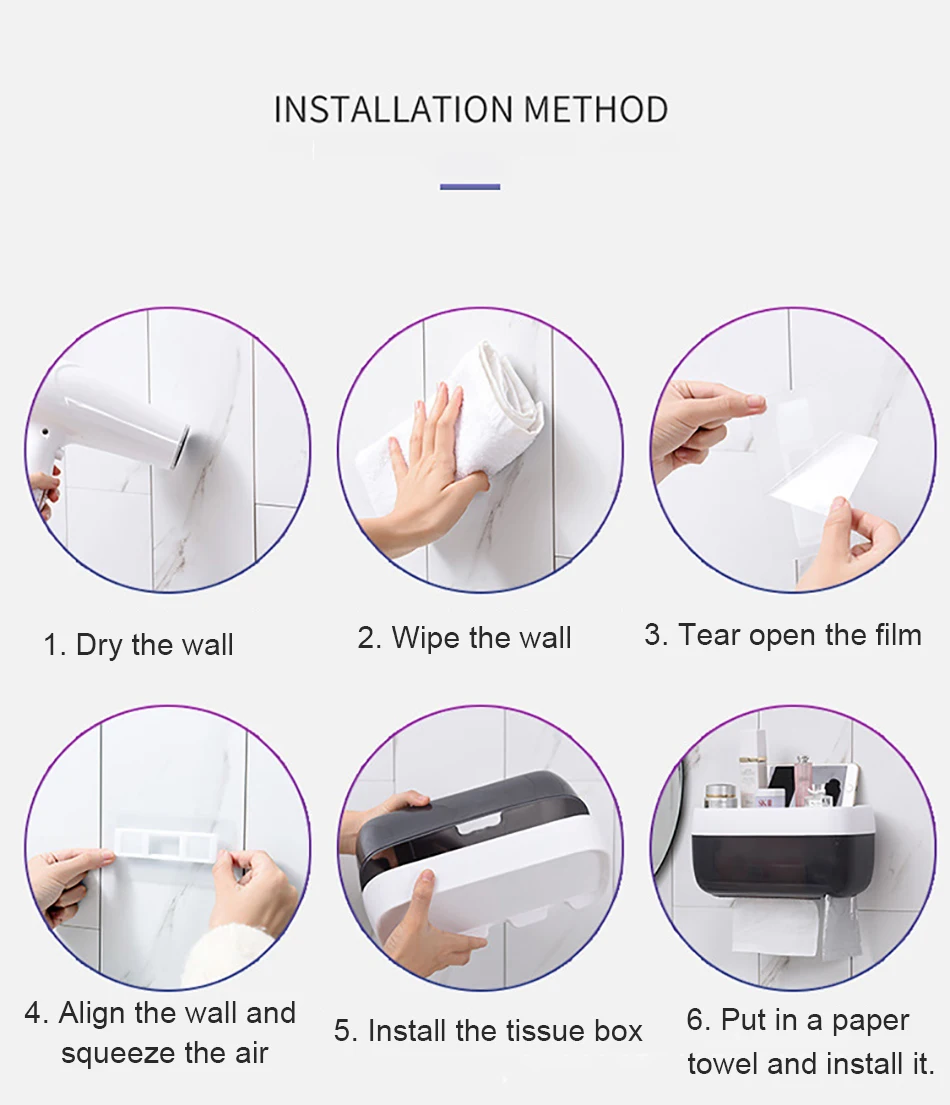 INSTALLATION METHOD

1. Dry the wall

2. Wipe the wall

3. Tear open the film

4. Align the wall and squeeze the air

5. Install the tissue box

6. Put in a paper towel and install it.