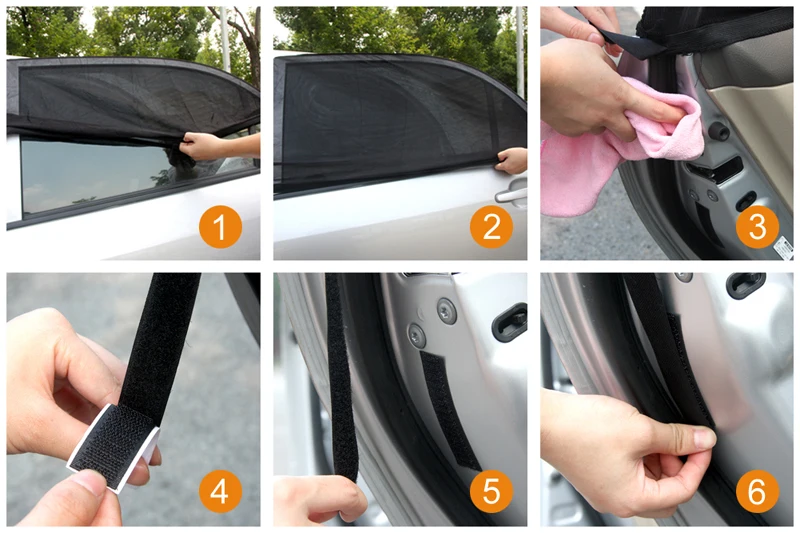 1

2

3

4

5

6