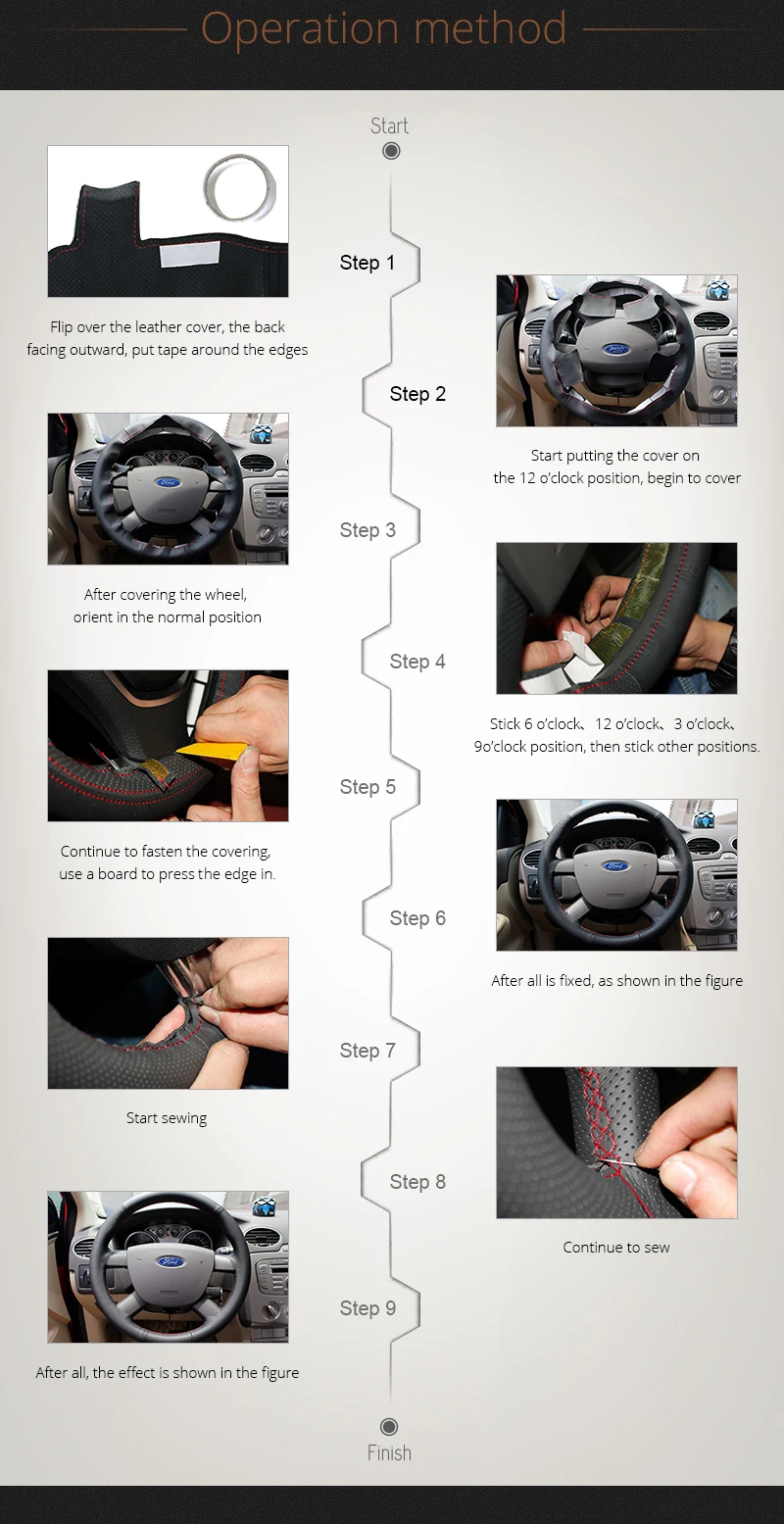 Operation method

Start

Step 1

Flip over the leather cover, the back facing outward, put tape around the edges

Step 2

Start putting the cover on the 12 o'clock position, begin to cover

Step 3

After covering the wheel, orient in the normal position

Step 4

Stick 6 o'clock、12 o'clock、3 o'clock、9o'clock position, then stick other positions.

Step 5

Continue to fasten the covering, use a board to press the edge in.

Step 6

After all is fixed, as shown in the figure

Step 7

Start sewing

Step 8

Continue to sew

Step 9

After all, the effect is shown in the figure

Finish