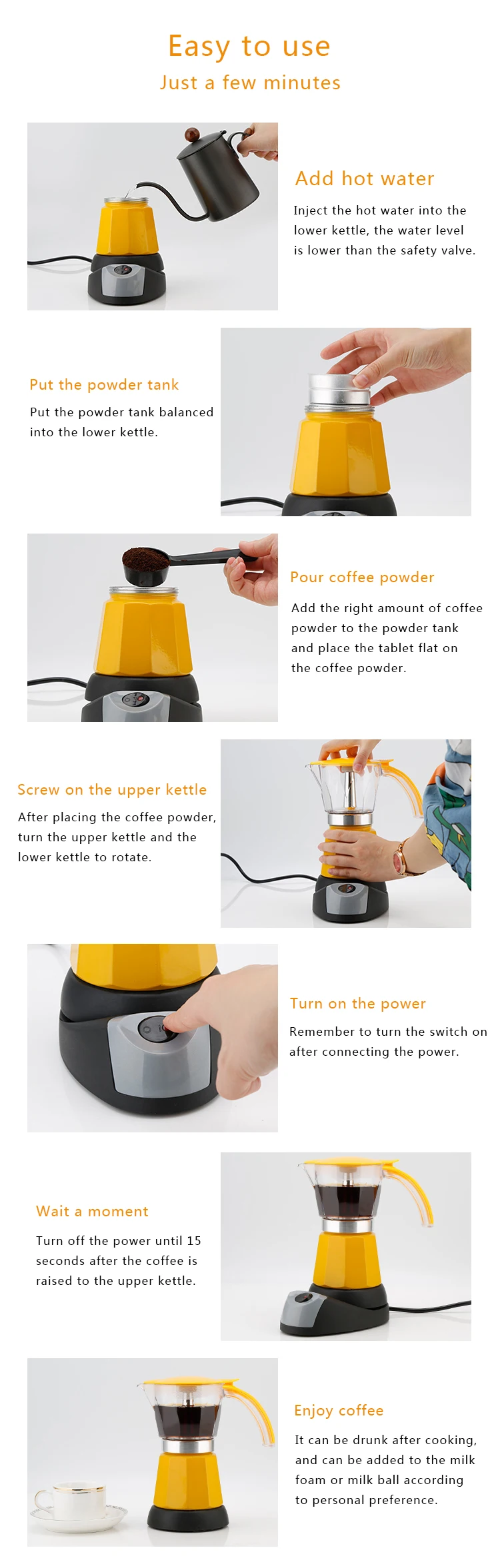 Easy to use
Just a few minutes

Add hot water
Inject the hot water into the lower kettle, the water level is lower than the safety valve.

Put the powder tank
Put the powder tank balanced into the lower kettle.

Pour coffee powder
Add the right amount of coffee powder to the powder tank and place the tablet flat on the coffee powder.

Screw on the upper kettle
After placing the coffee powder, turn the upper kettle and the lower kettle to rotate.

Turn on the power
Remember to turn the switch on after connecting the power.

Wait a moment
Turn off the power until 15 seconds after the coffee is raised to the upper kettle.

Enjoy coffee
It can be drunk after cooking, and can be added to the milk foam or milk ball according to personal preference.