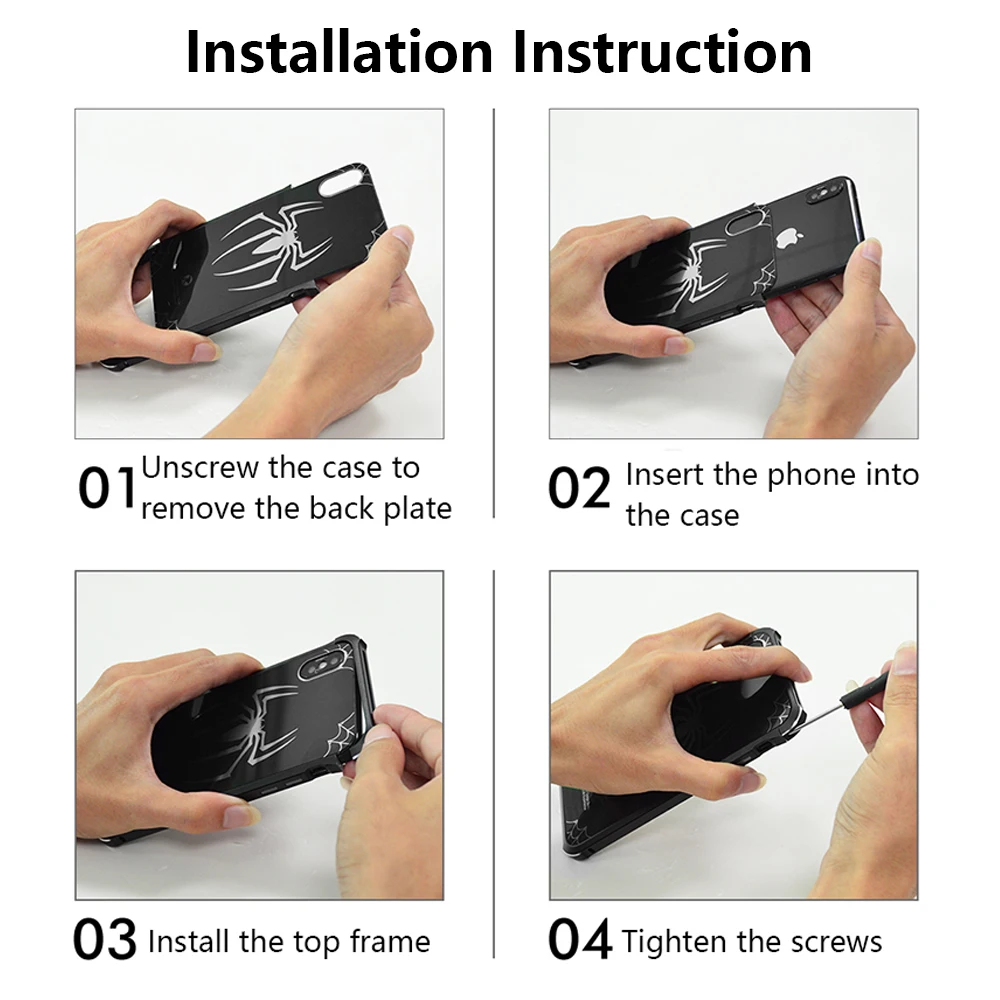 Installation Instruction

01 Unscrew the case to remove the back plate

02 Insert the phone into the case

03 Install the top frame

04 Tighten the screws