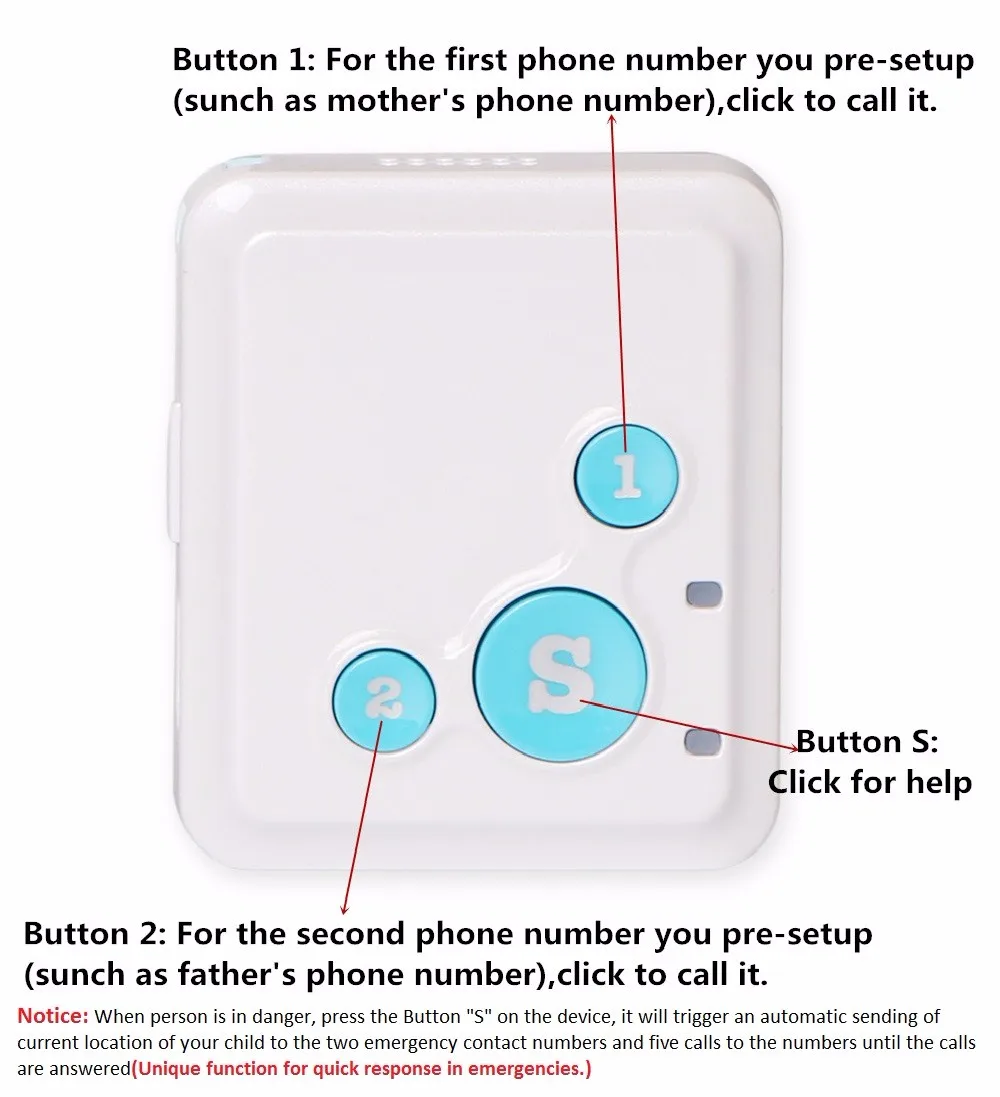 Button 1: For the first phone number you pre-setup (sunch as mother's phone number),click to call it.

1

S

2

Button S: Click for help

Button 2: For the second phone number you pre-setup (sunch as father's phone number),click to call it.

Notice: When person is in danger, press the Button "S" on the device, it will trigger an automatic sending of current location of your child to the two emergency contact numbers and five calls to the numbers until the calls are answered(Unique function for quick response in emergencies.)