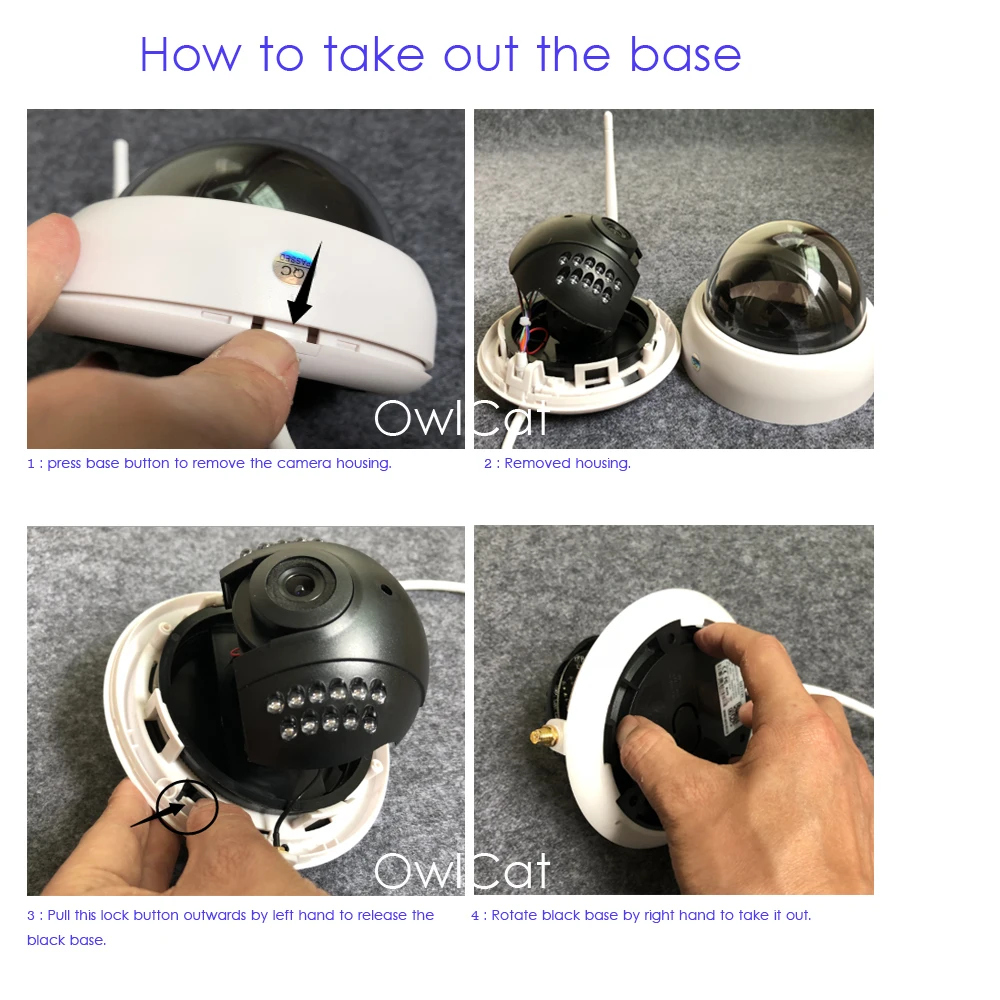 How to take out the base

OwlCat

1 : press base button to remove the camera housing.

2 : Removed housing.

OwlCat

3 : Pull this lock button outwards by left hand to release the black base.

4 : Rotate black base by right hand to take it out.