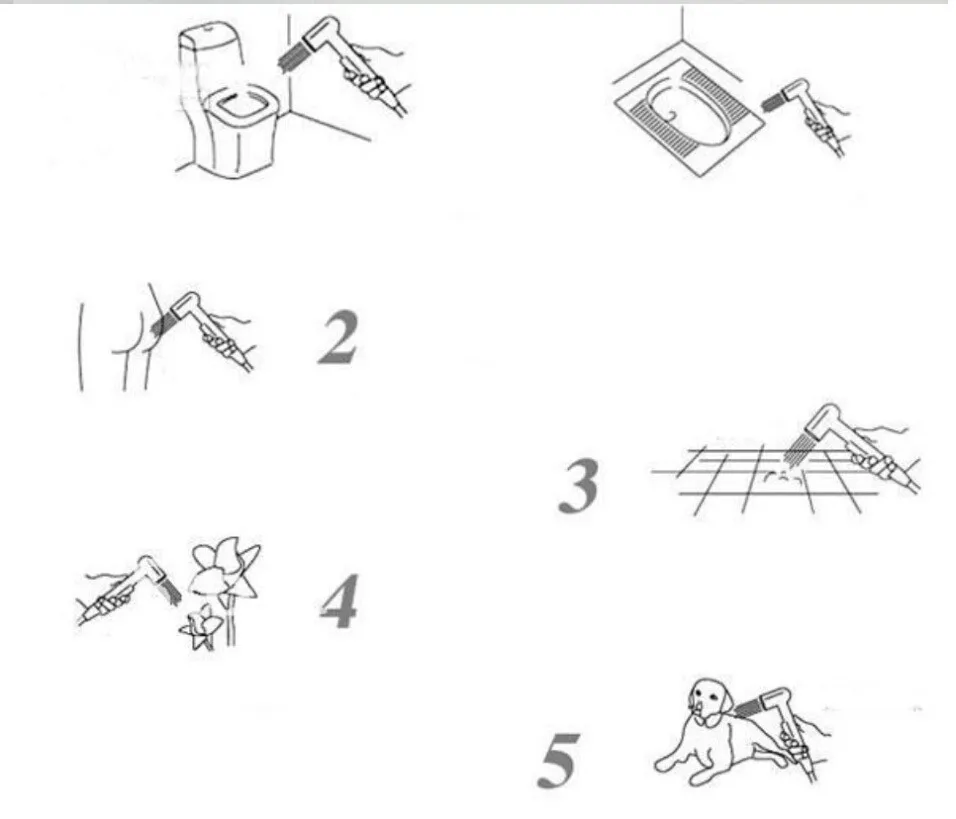 2

3

4

5