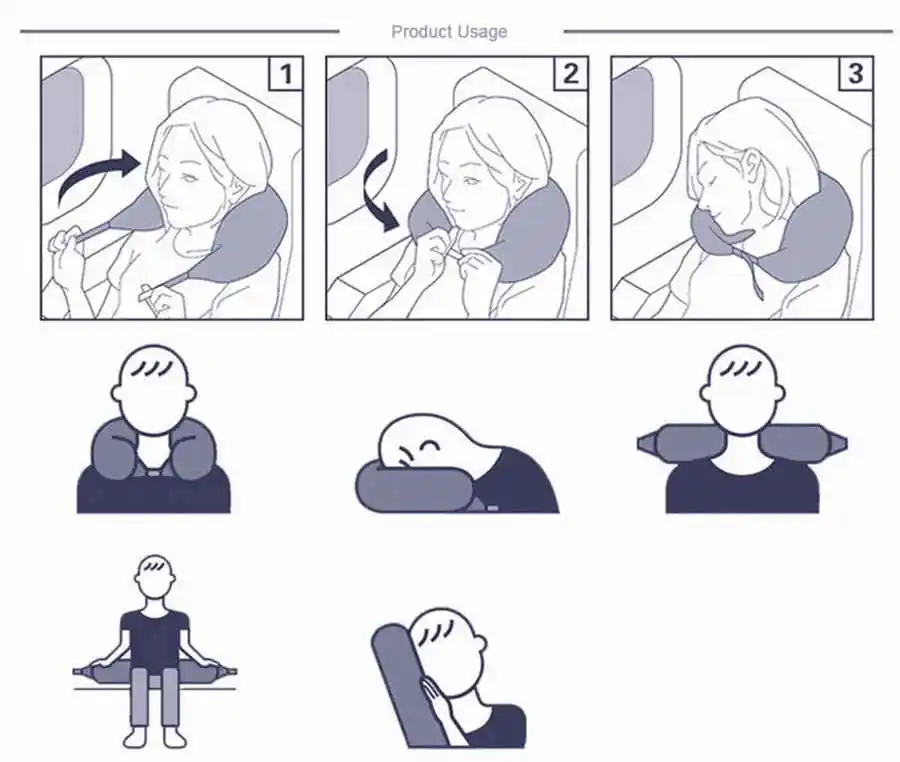 Product Usage

1

2

3