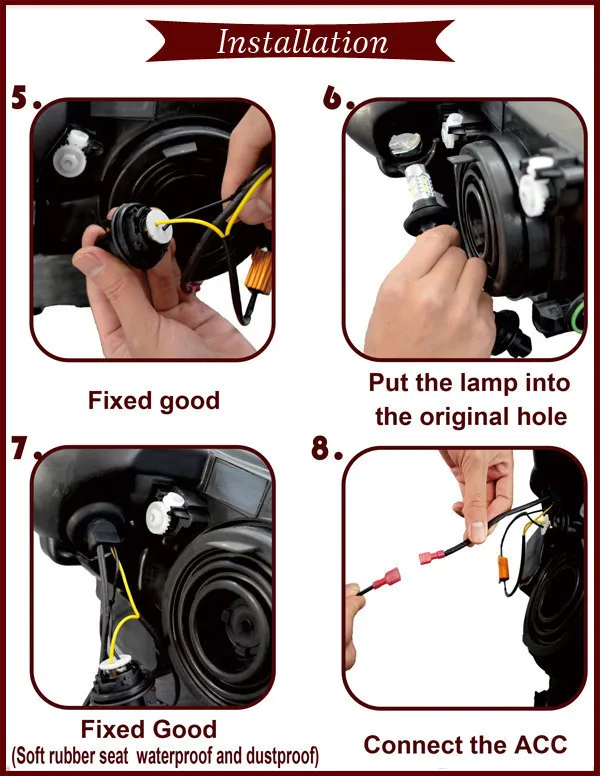 Installation

5.

Fixed good

6.

Put the lamp into the original hole

7.

Fixed Good
(Soft rubber seat waterproof and dustproof)

8.

Connect the ACC