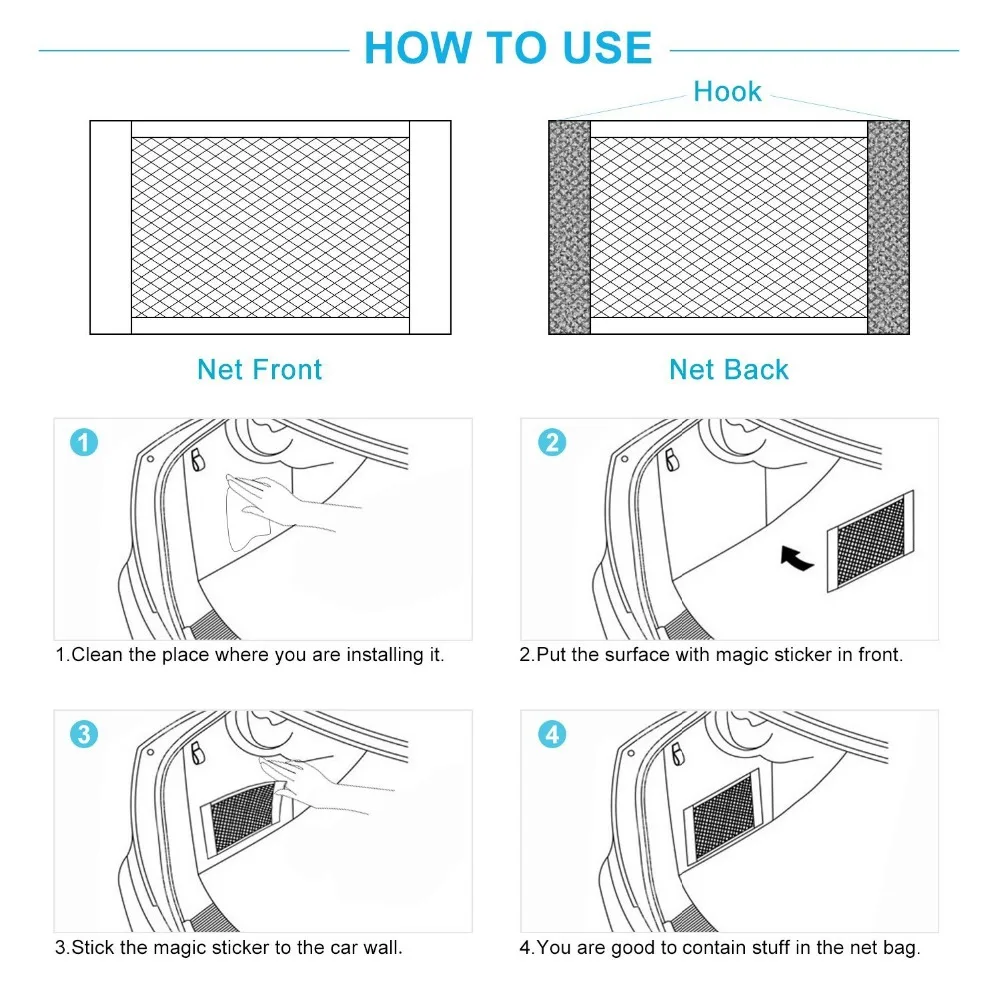 HOW TO USE

Hook

Net Front

Net Back

1

1.Clean the place where you are installing it.

2

2.Put the surface with magic sticker in front.

3

3.Stick the magic sticker to the car wall.

4

4.You are good to contain stuff in the net bag.